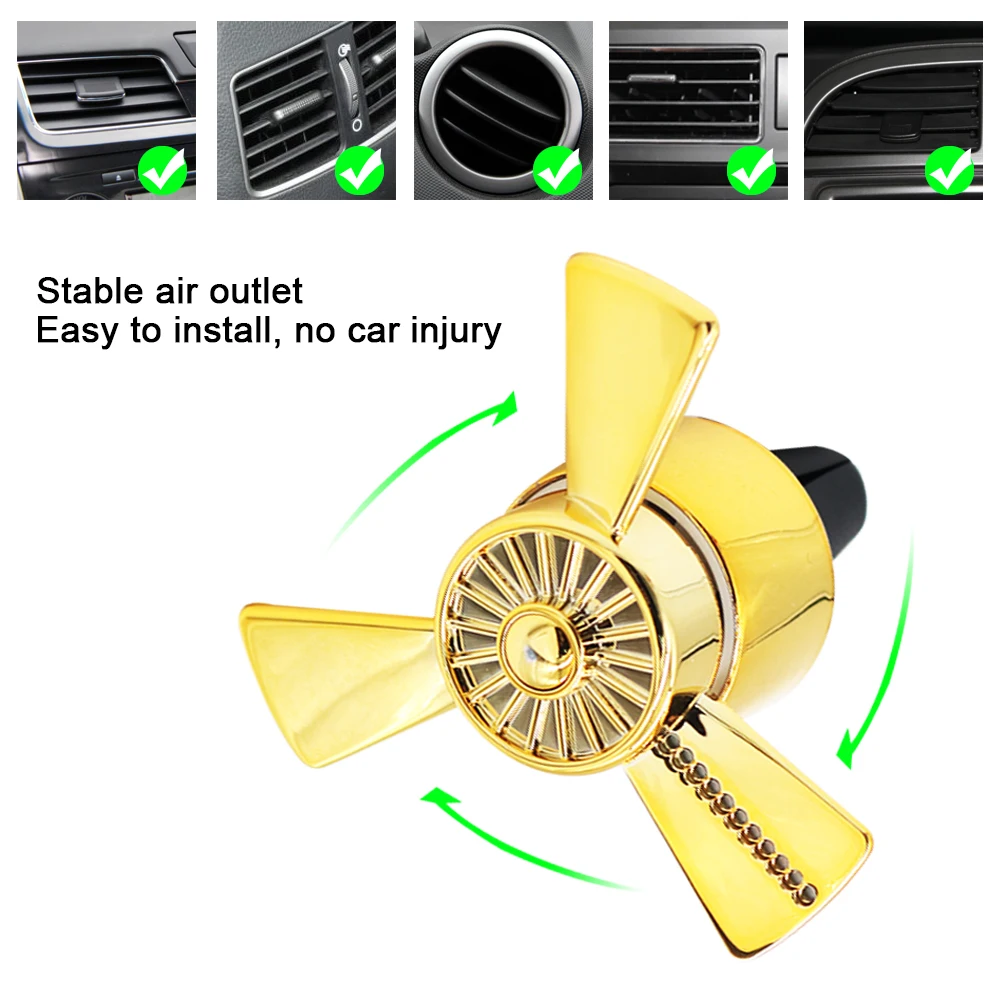 Stable air outlet
Easy to install, no car injury