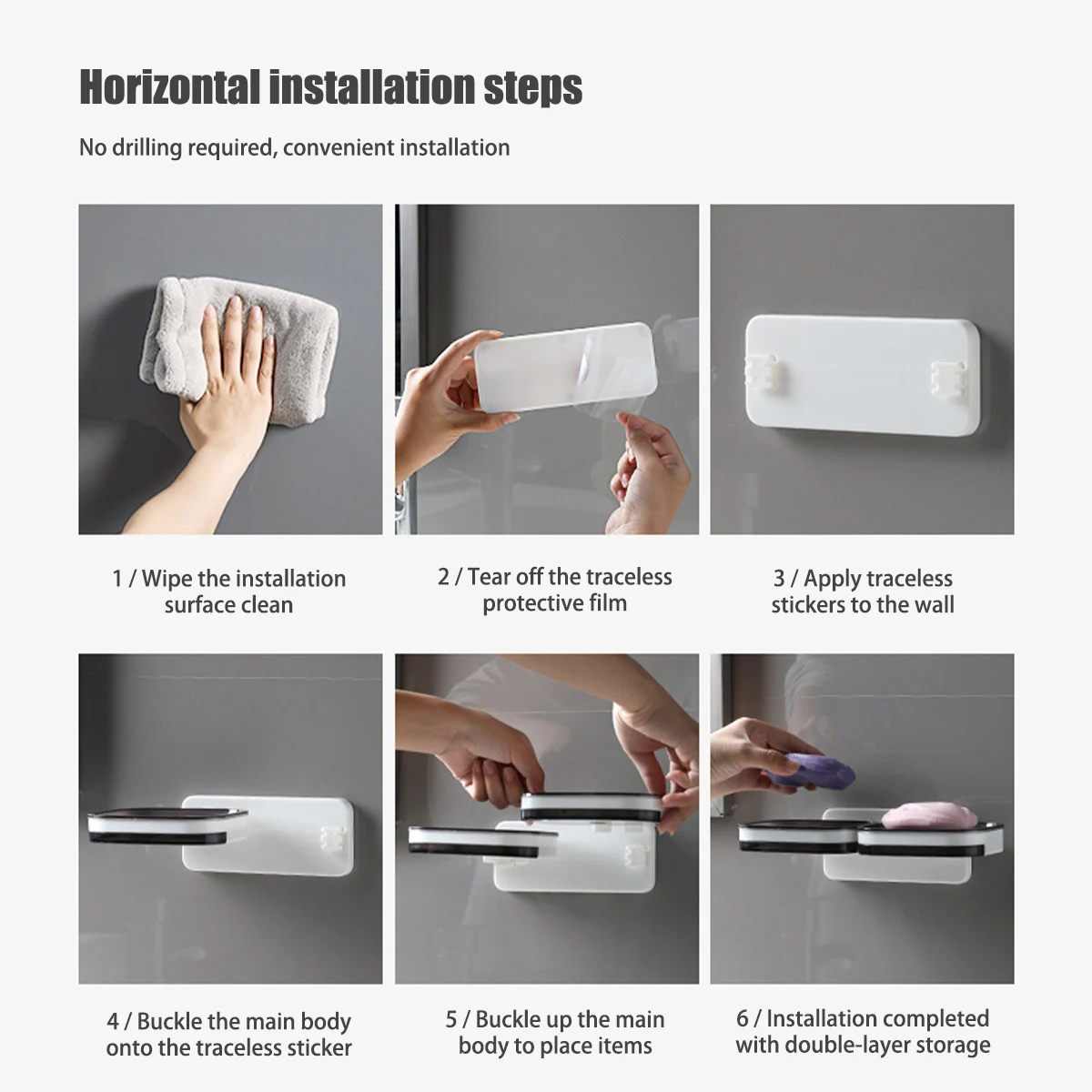 Horizontal installation steps

No drilling required, convenient installation

1 / Wipe the installation surface clean

2 / Tear off the traceless protective film

3 / Apply traceless stickers to the wall

4 / Buckle the main body onto the traceless sticker

5 / Buckle up the main body to place items

6 / Installation completed with double-layer storage