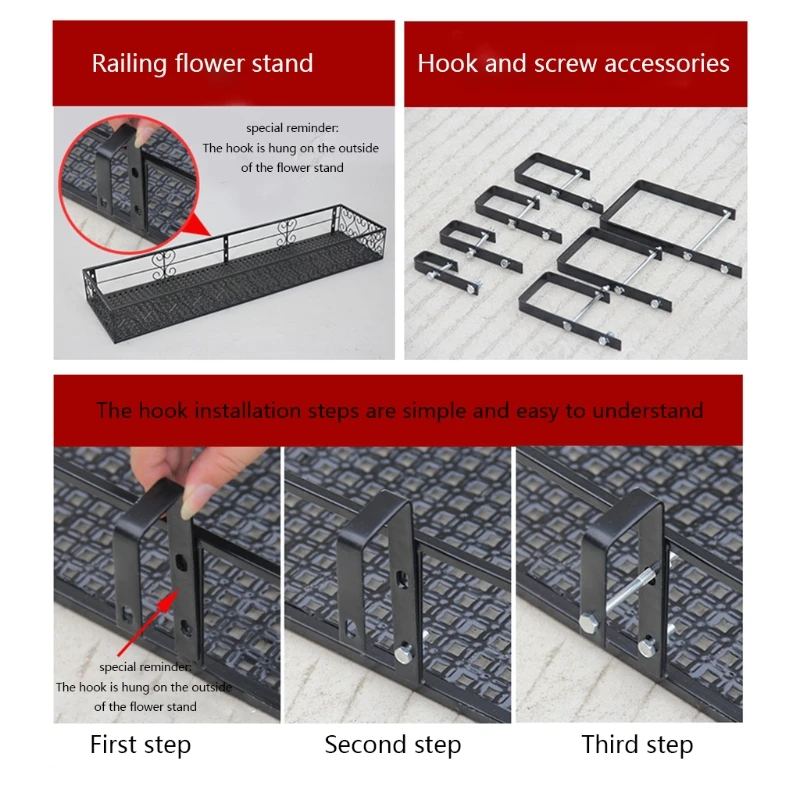 Railing flower stand

special reminder:
The hook is hung on the outside of the flower stand

Hook and screw accessories

The hook installation steps are simple and easy to understand

special reminder:
The hook is hung on the outside of the flower stand

First step

Second step

Third step