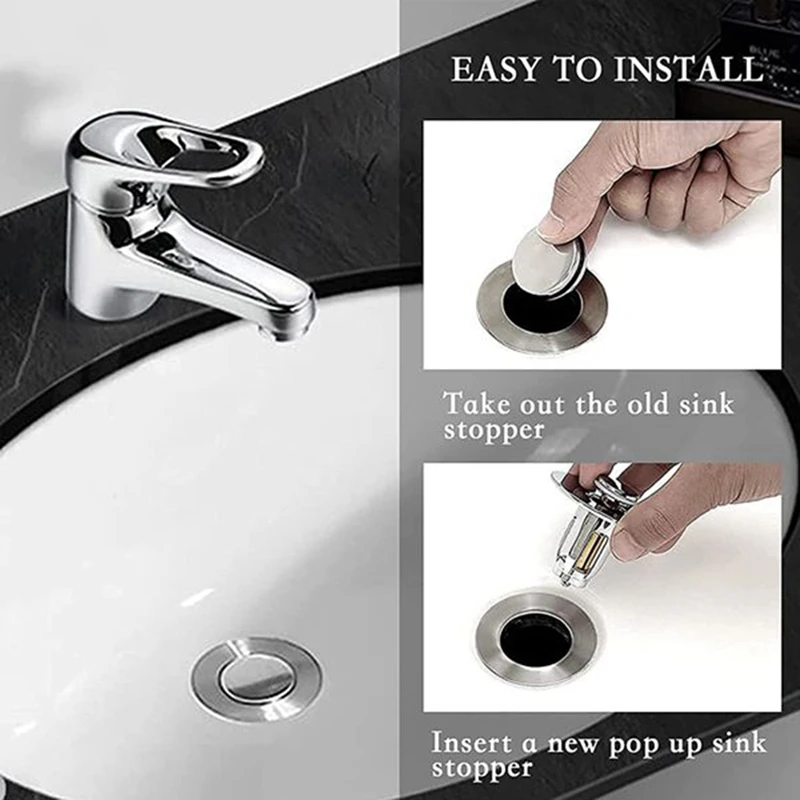 EASY TO INSTALL

Take out the old sink stopper

Insert a new pop up sink stopper