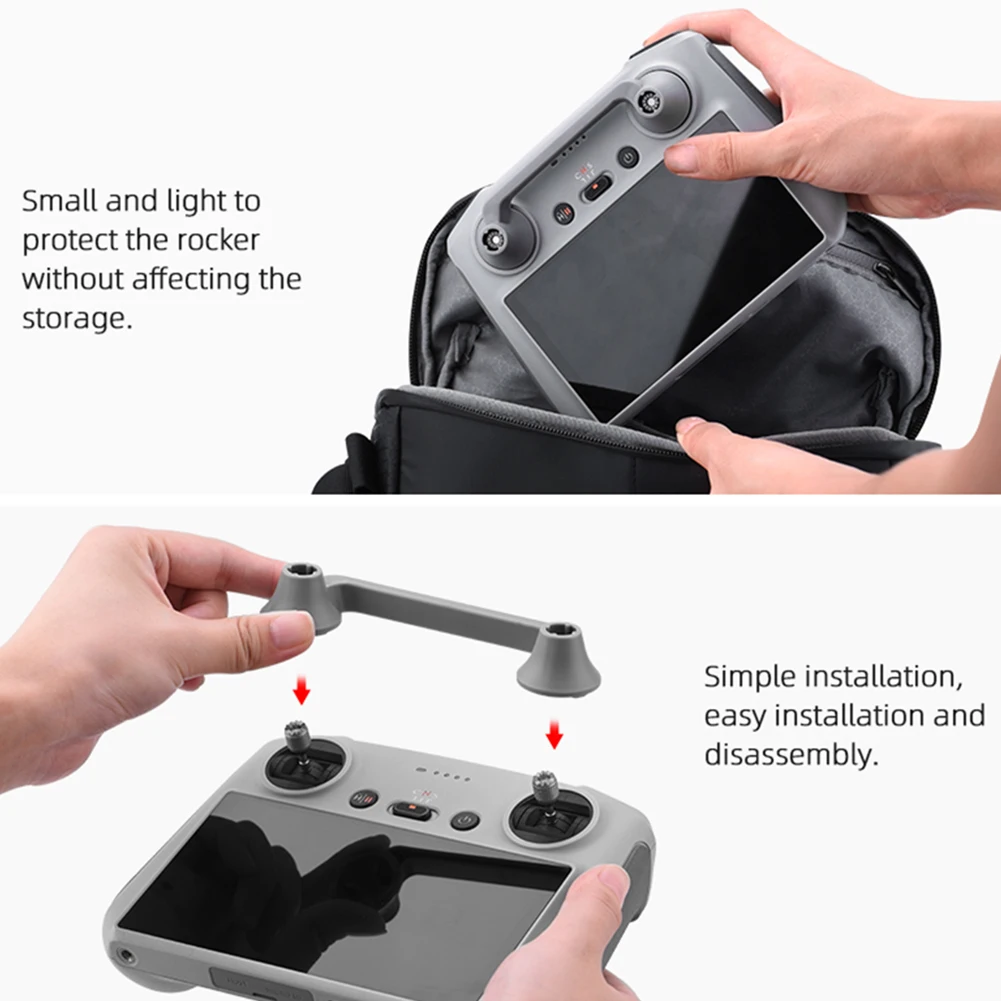 Small and light to protect the rocker without affecting the storage.

Simple installation, easy installation and disassembly.