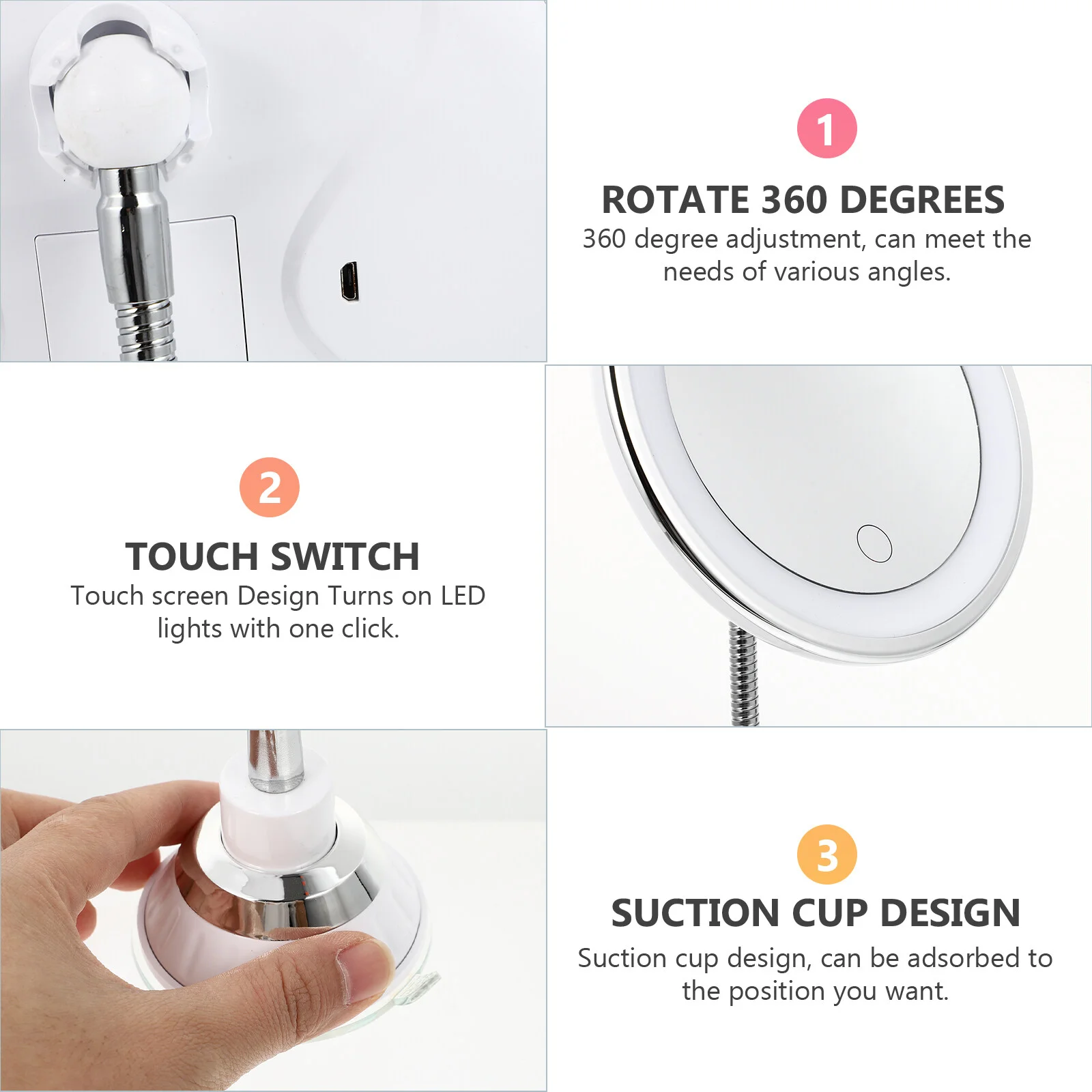 1

ROTATE 360 DEGREES

360 degree adjustment, can meet the needs of various angles.

2

TOUCH SWITCH

Touch screen Design Turns on LED lights with one click.

3

SUCTION CUP DESIGN

Suction cup design, can be adsorbed to the position you want.