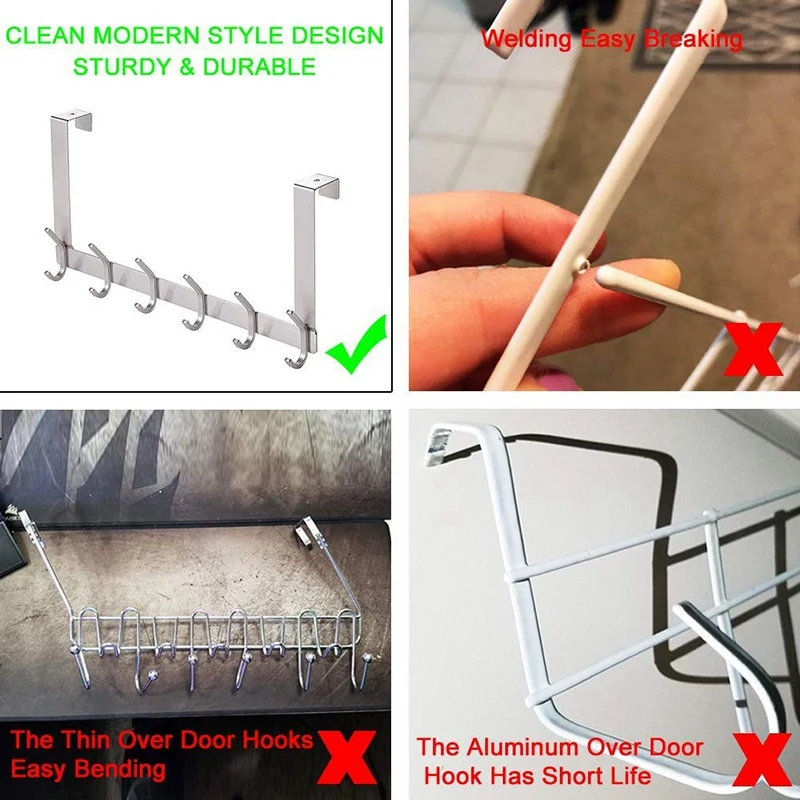 CLEAN MODERN STYLE DESIGN
STURDY & DURABLE

Welding Easy Breaking

The Thin Over Door Hooks
Easy Bending

The Aluminum Over Door
Hook Has Short Life