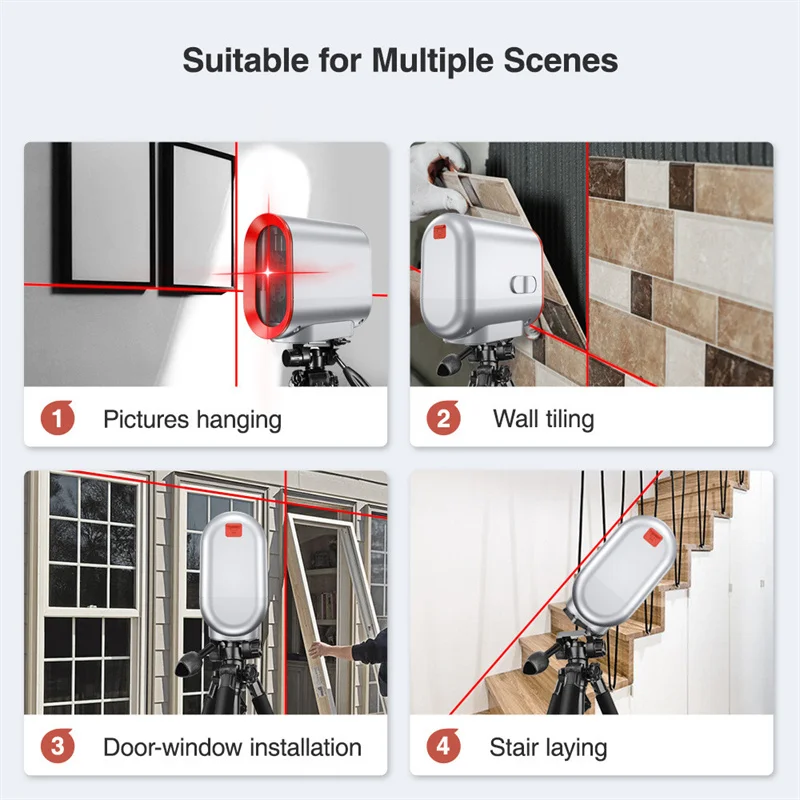 Suitable for Multiple Scenes

1 Pictures hanging

2 Wall tiling

3 Door-window installation

4 Stair laying