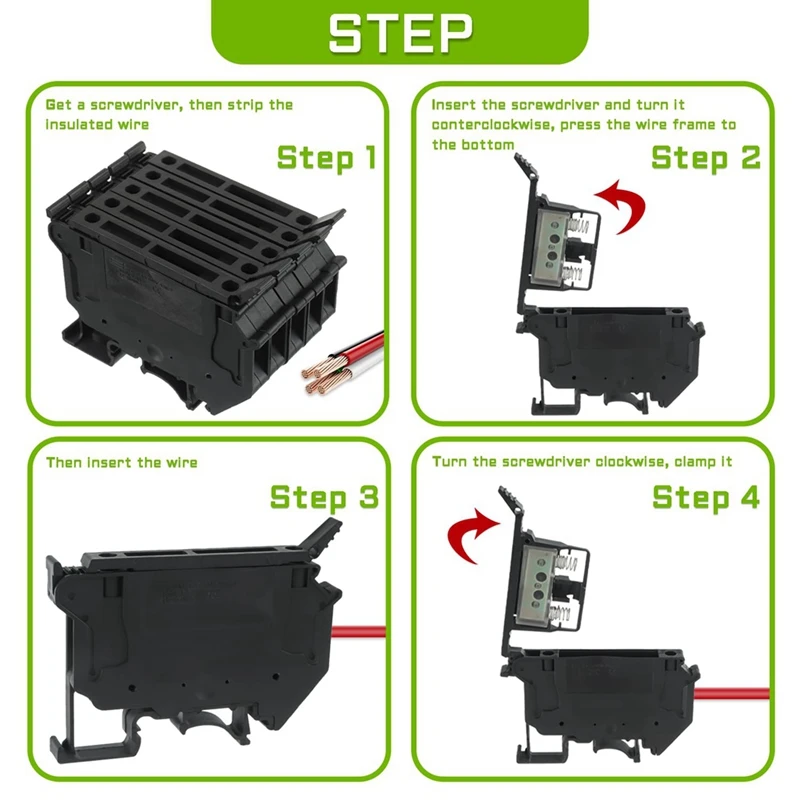 STEP

Get a screwdriver, then strip the insulated wire

Step 1

Insert the screwdriver and turn it conterclockwise, press the wire frame to the bottom

Step 2

Then insert the wire

Step 3

Turn the screwdriver clockwise, clamp it

Step 4