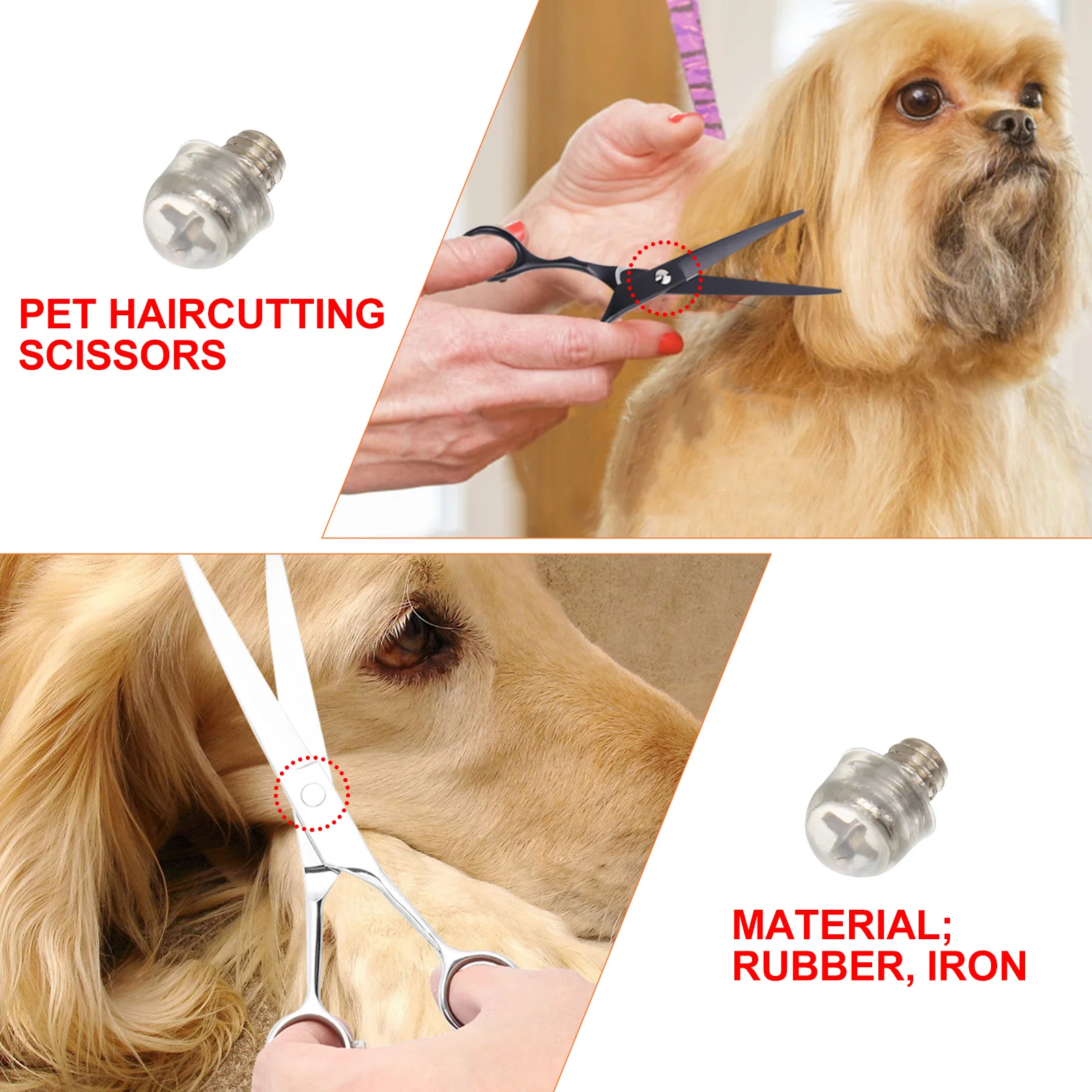 PET HAIRCUTTING SCISSORS

MATERIAL; RUBBER, IRON