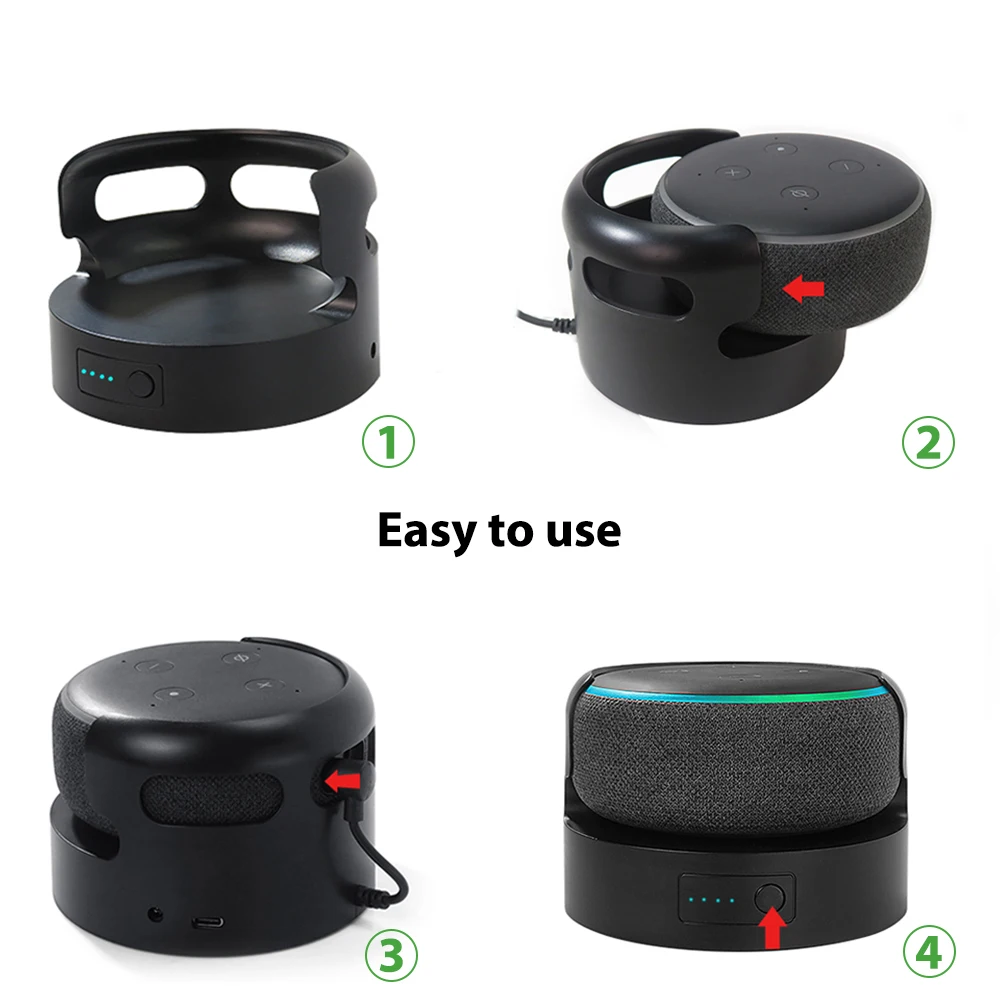 1

2

Easy to use

3

4