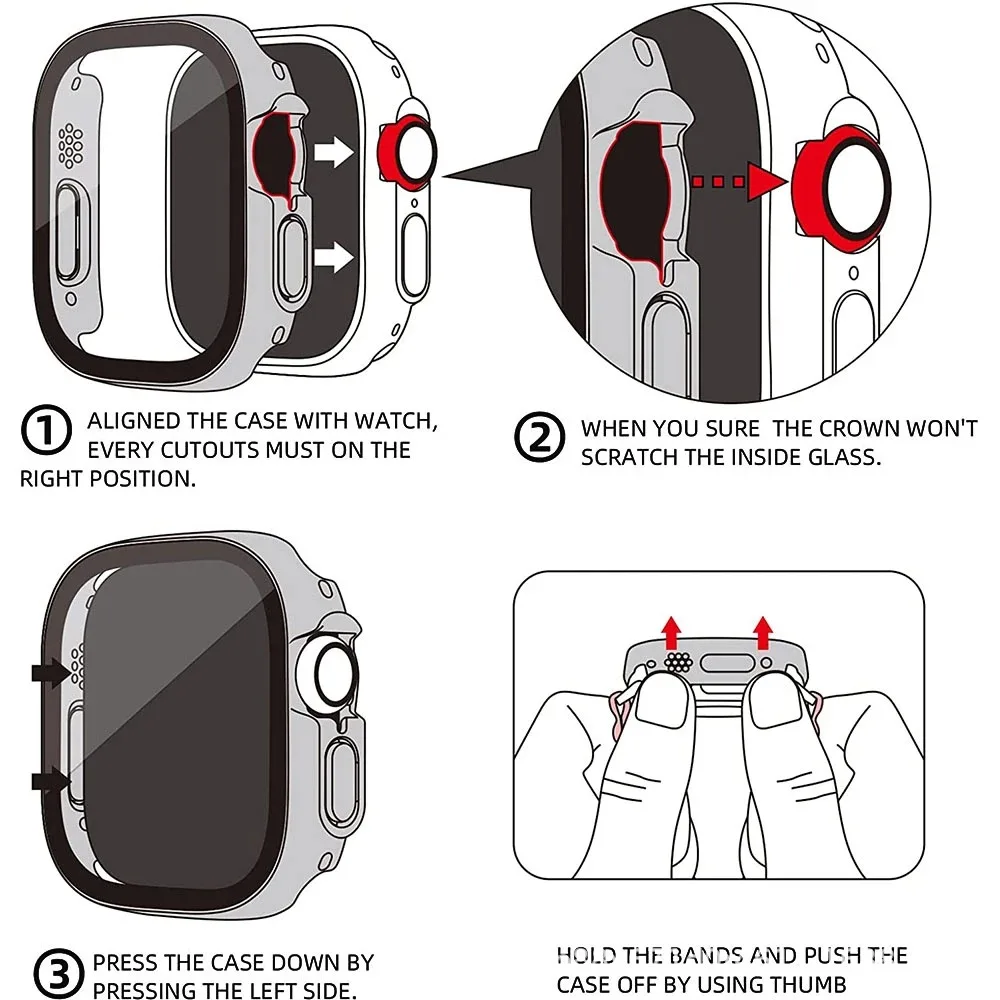 ① ALIGNED THE CASE WITH WATCH, EVERY CUTOUTS MUST ON THE RIGHT POSITION.

② WHEN YOU SURE THE CROWN WON'T SCRATCH THE INSIDE GLASS.

③ PRESS THE CASE DOWN BY PRESSING THE LEFT SIDE.

HOLD THE BANDS AND PUSH THE CASE OFF BY USING THUMB