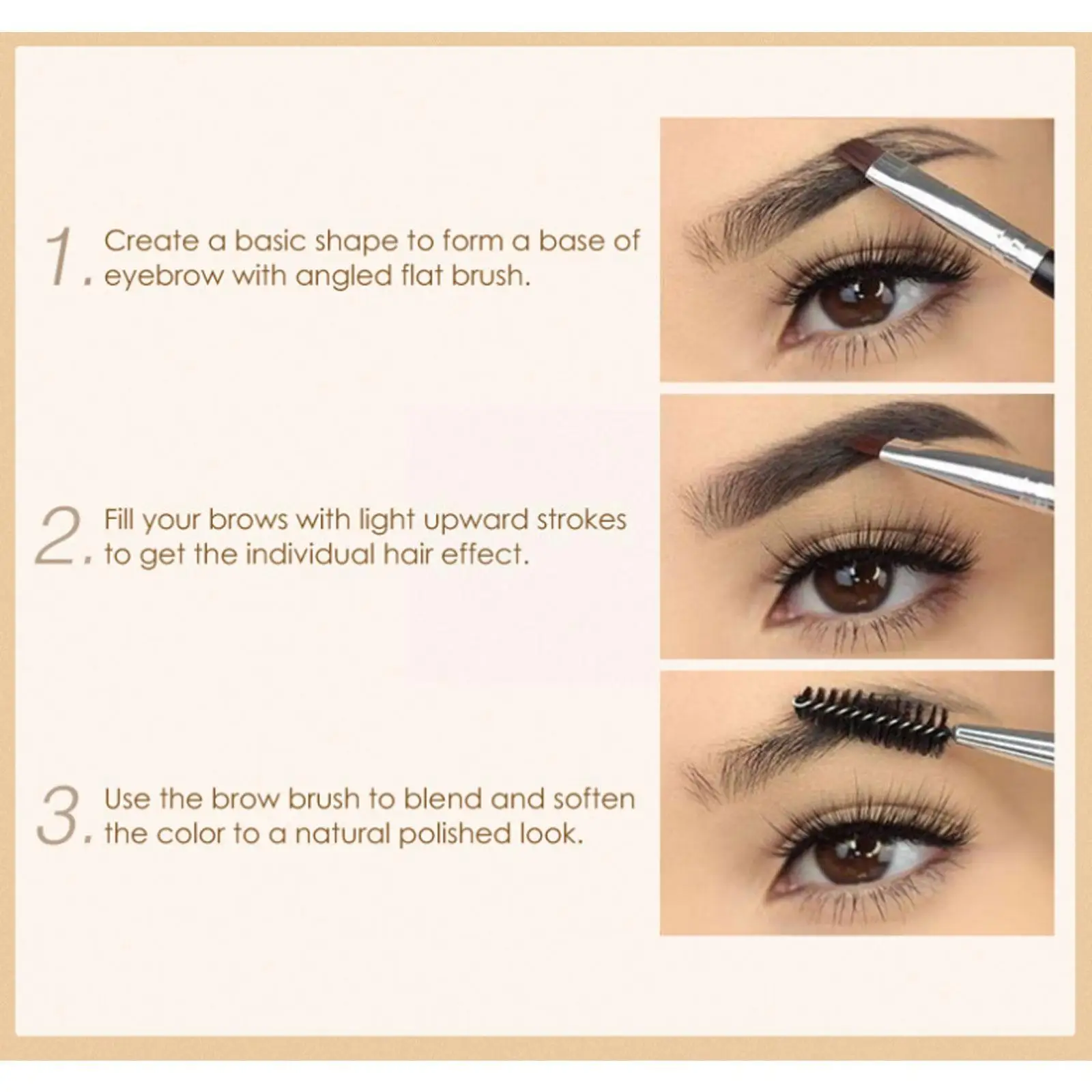 1. Create a basic shape to form a base of eyebrow with angled flat brush.

2. Fill your brows with light upward strokes to get the individual hair effect.

3. Use the brow brush to blend and soften the color to a natural polished look.