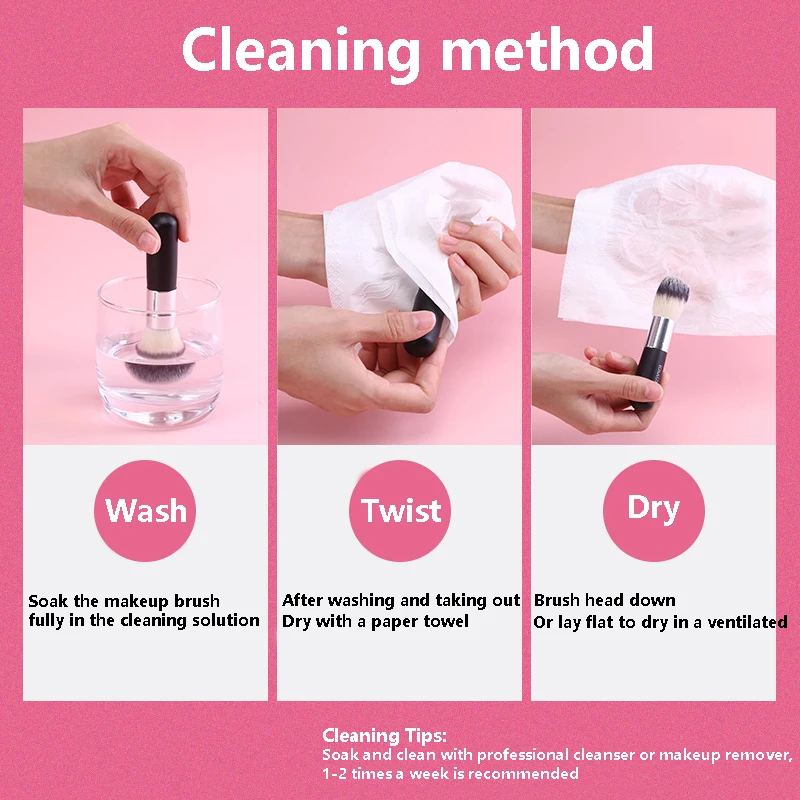 Cleaning method

Wash

Soak the makeup brush fully in the cleaning solution

Twist

After washing and taking out Dry with a paper towel

Dry

Brush head down Or lay flat to dry in a ventilated

Cleaning Tips:
Soak and clean with professional cleanser or makeup remover, 1-2 times a week is recommended