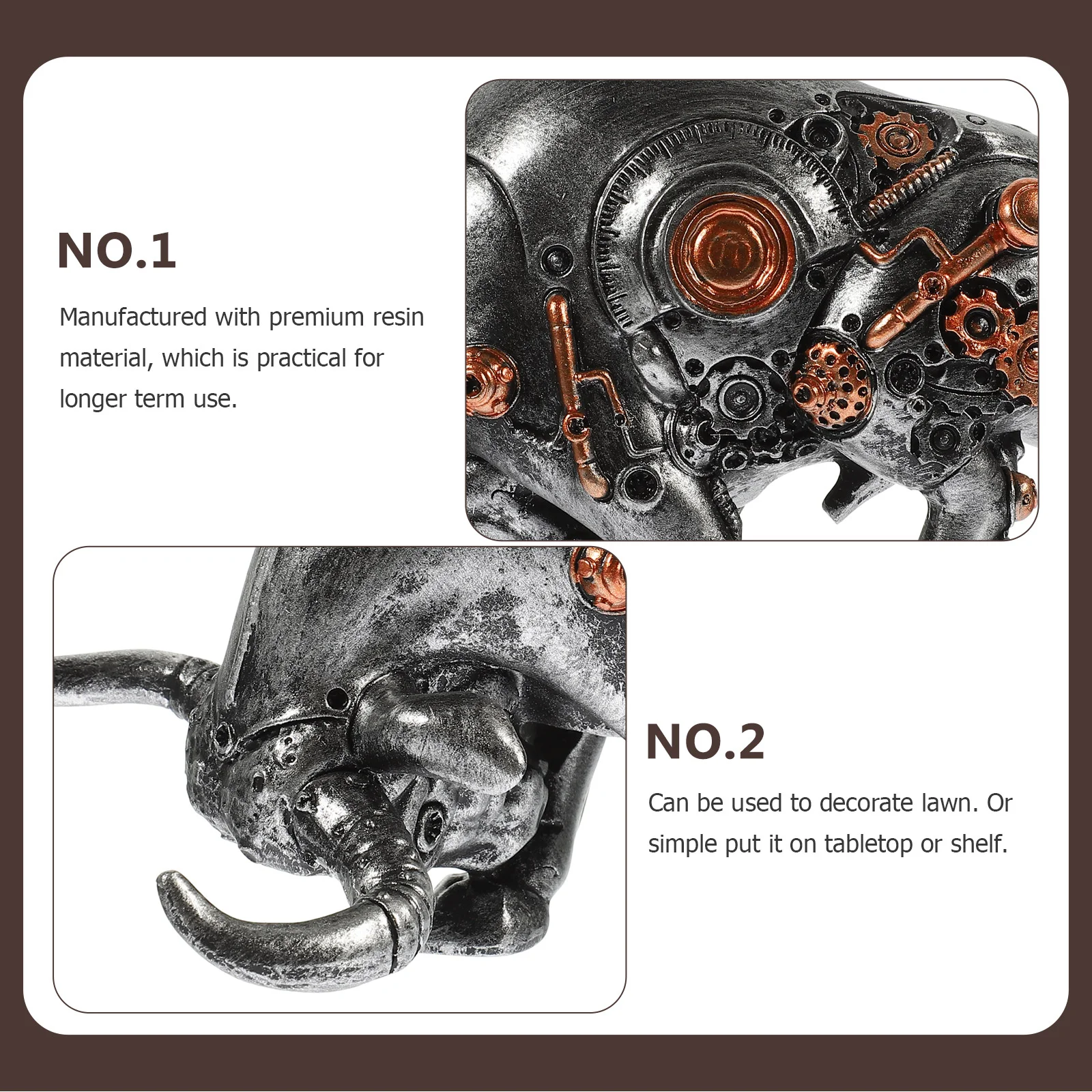 NO.1

Manufactured with premium resin material, which is practical for longer term use.

NO.2

Can be used to decorate lawn. Or simple put it on tabletop or shelf.