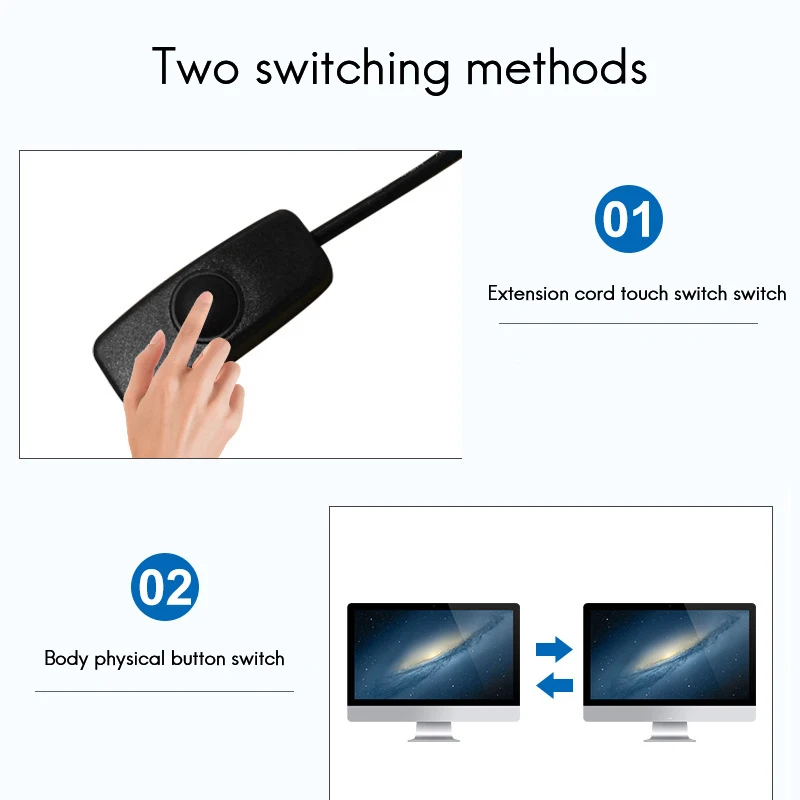 Two switching methods

01

Extension cord touch switch switch

02

Body physical button switch