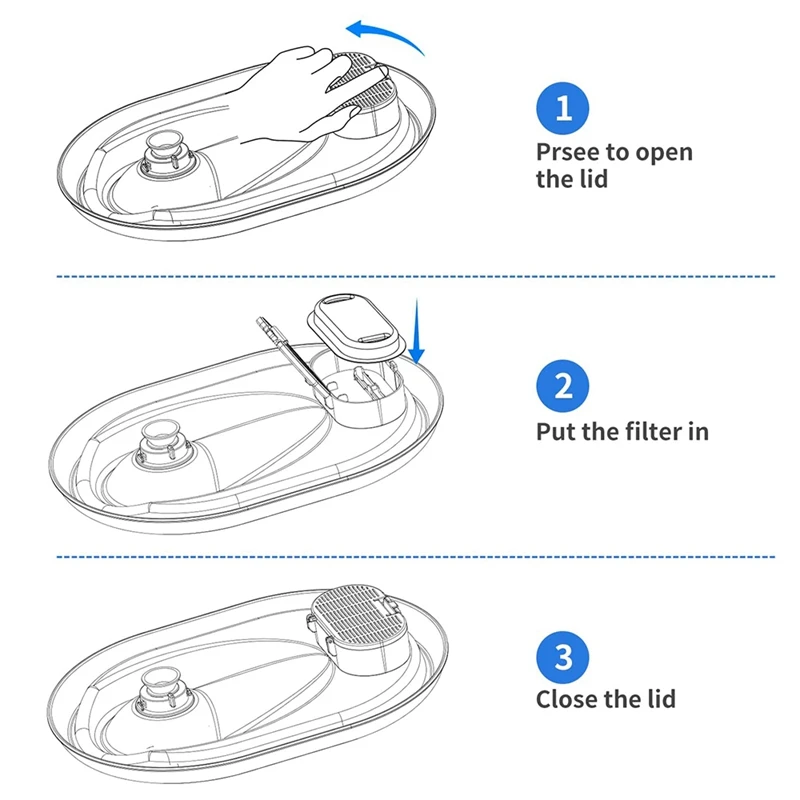 1
Prsee to open the lid

2
Put the filter in

3
Close the lid