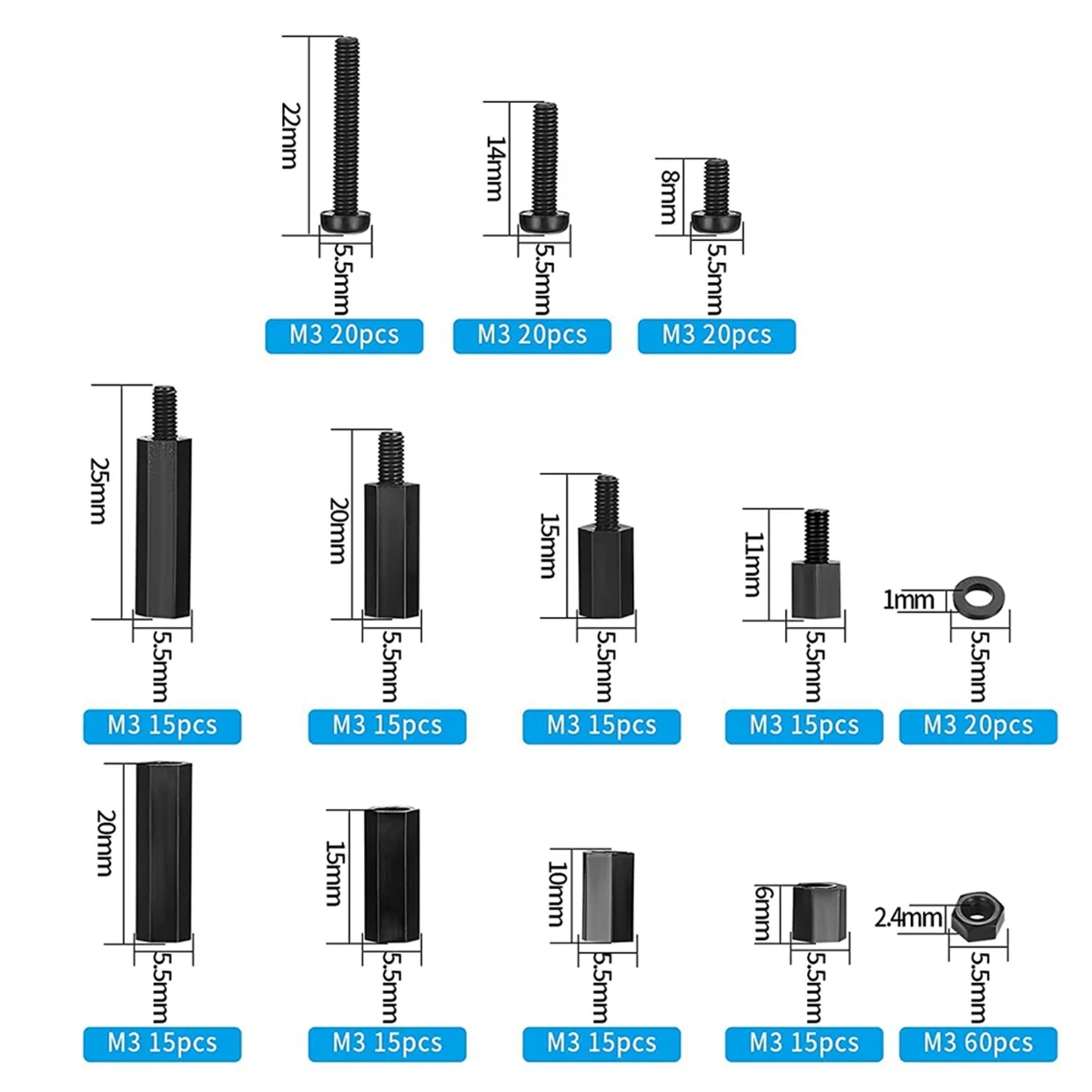 22mm
5.5mm
M3 20pcs

14mm
5.5mm
M3 20pcs

8mm
5.5mm
M3 20pcs

25mm
5.5mm
M3 15pcs

20mm
5.5mm
M3 15pcs

15mm
5.5mm
M3 15pcs

11mm
5.5mm
M3 15pcs

1mm
5.5mm
M3 20pcs

20mm
5.5mm
M3 15pcs

15mm
5.5mm
M3 15pcs

10mm
5.5mm
M3 15pcs

6mm
5.5mm
M3 15pcs

2.4mm
5.5mm
M3 60pcs