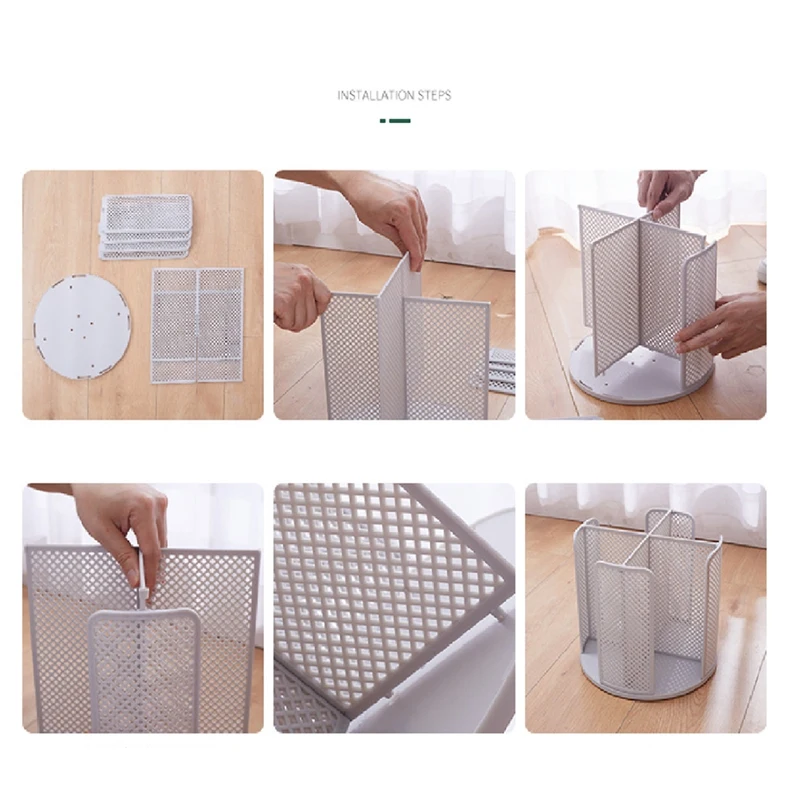 INSTALLATION STEPS