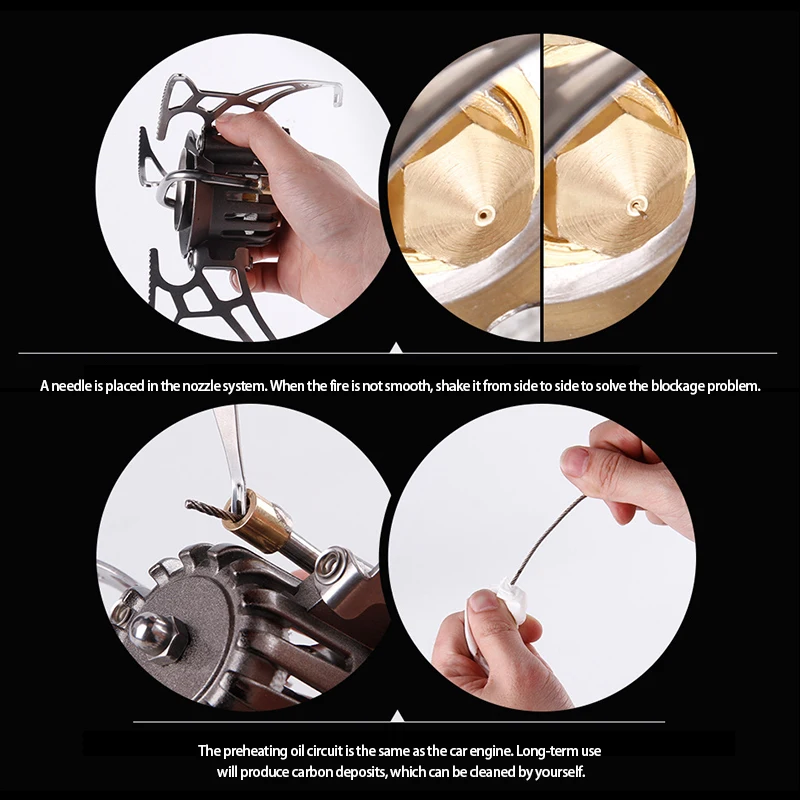 A needle is placed in the nozzle system. When the fire is not smooth, shake it from side to side to solve the blockage problem.

The preheating oil circuit is the same as the car engine. Long-term use will produce carbon deposits, which can be cleaned by yourself.