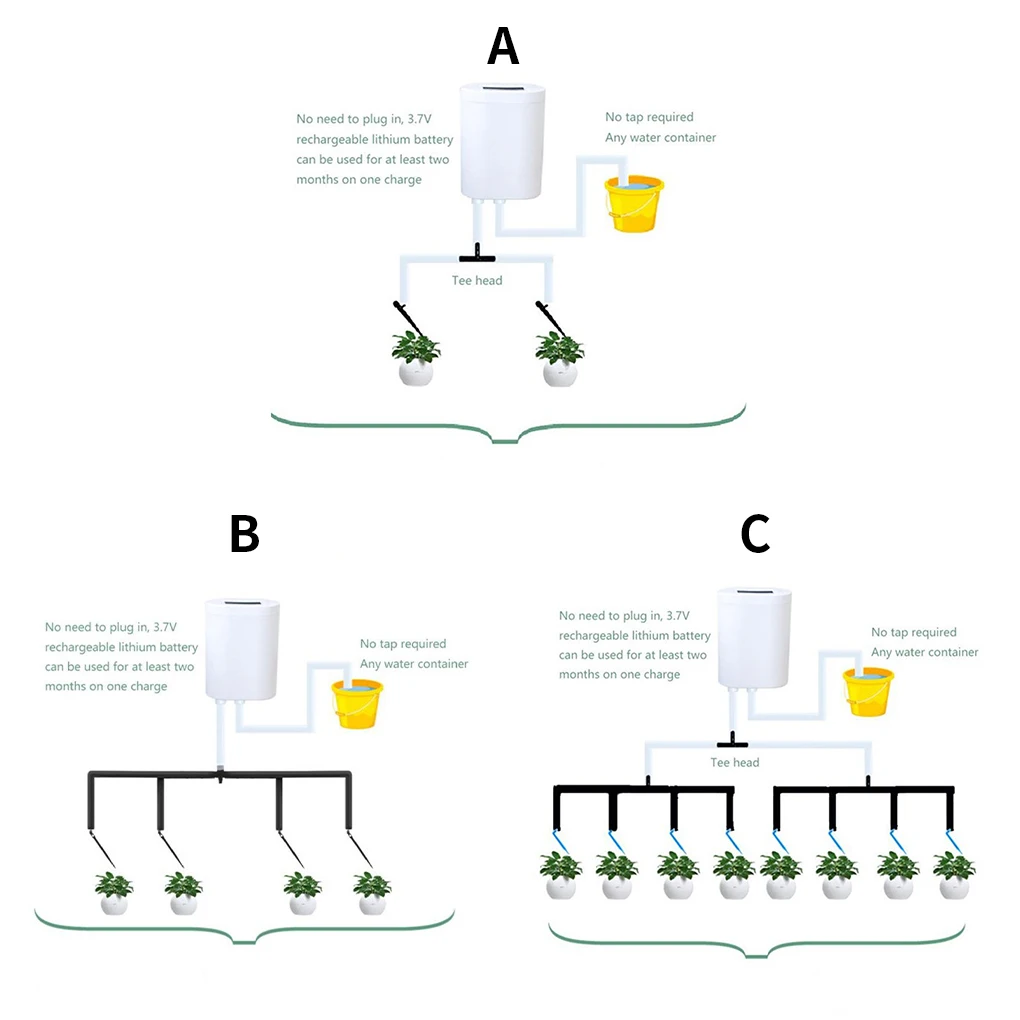 A

No need to plug in, 3.7V rechargeable lithium battery can be used for at least two months on one charge

No tap required
Any water container

Tee head

B

No need to plug in, 3.7V rechargeable lithium battery can be used for at least two months on one charge

No tap required
Any water container

C

No need to plug in, 3.7V rechargeable lithium battery can be used for at least two months on one charge

No tap required
Any water container

Tee head