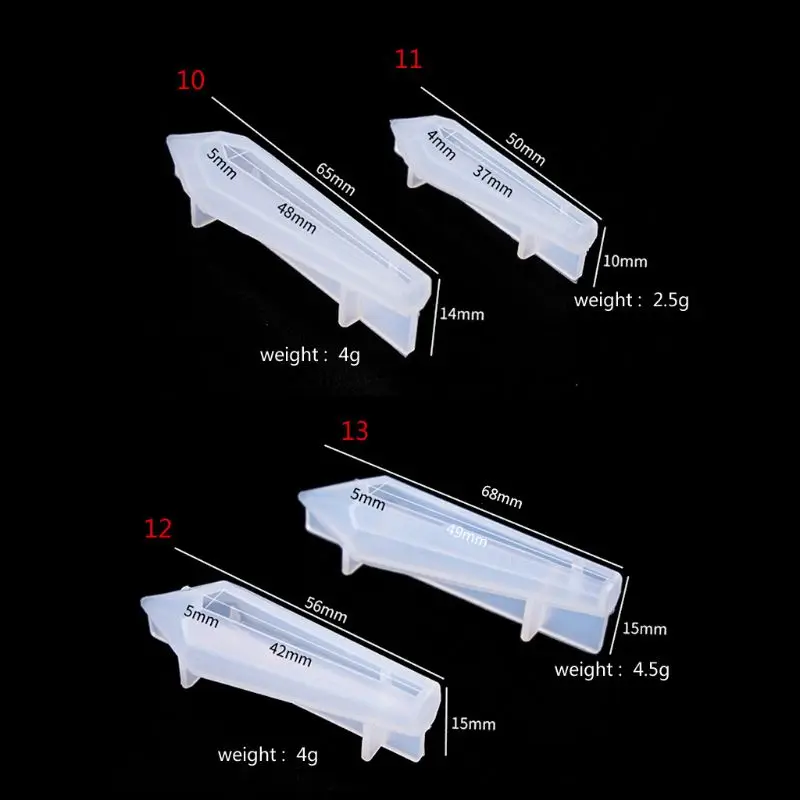 10
5mm
65mm
48mm
14mm
weight : 4g

11
4mm
50mm
37mm
10mm
weight : 2.5g

13
5mm
68mm
49mm
15mm
weight : 4.5g

12
5mm
56mm
42mm
15mm
weight : 4g