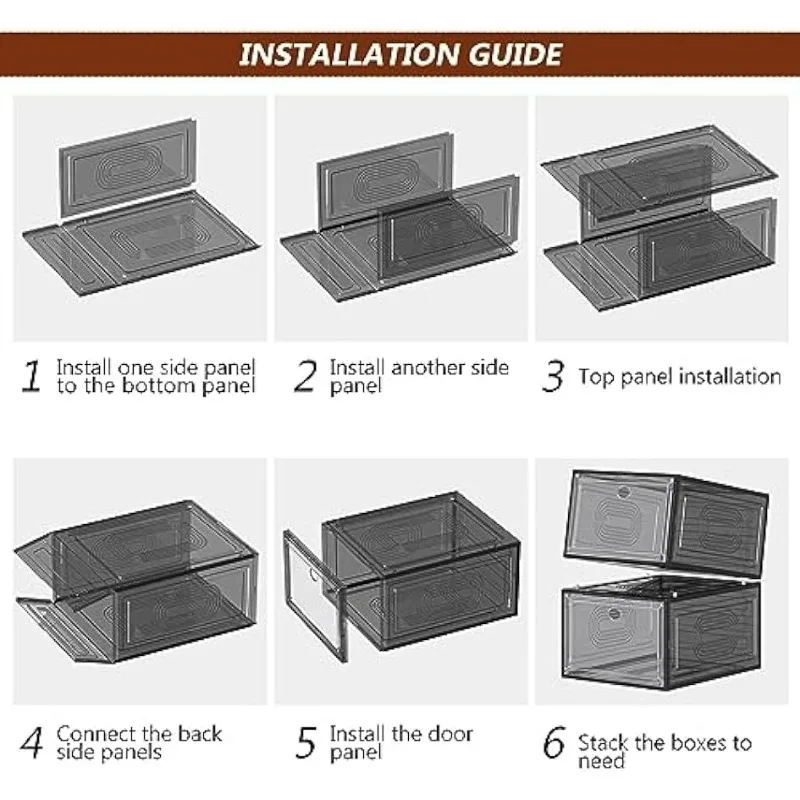 INSTALLATION GUIDE

1 Install one side panel to the bottom panel

2 Install another side panel

3 Top panel installation

4 Connect the back side panels

5 Install the door panel

6 Stack the boxes to need