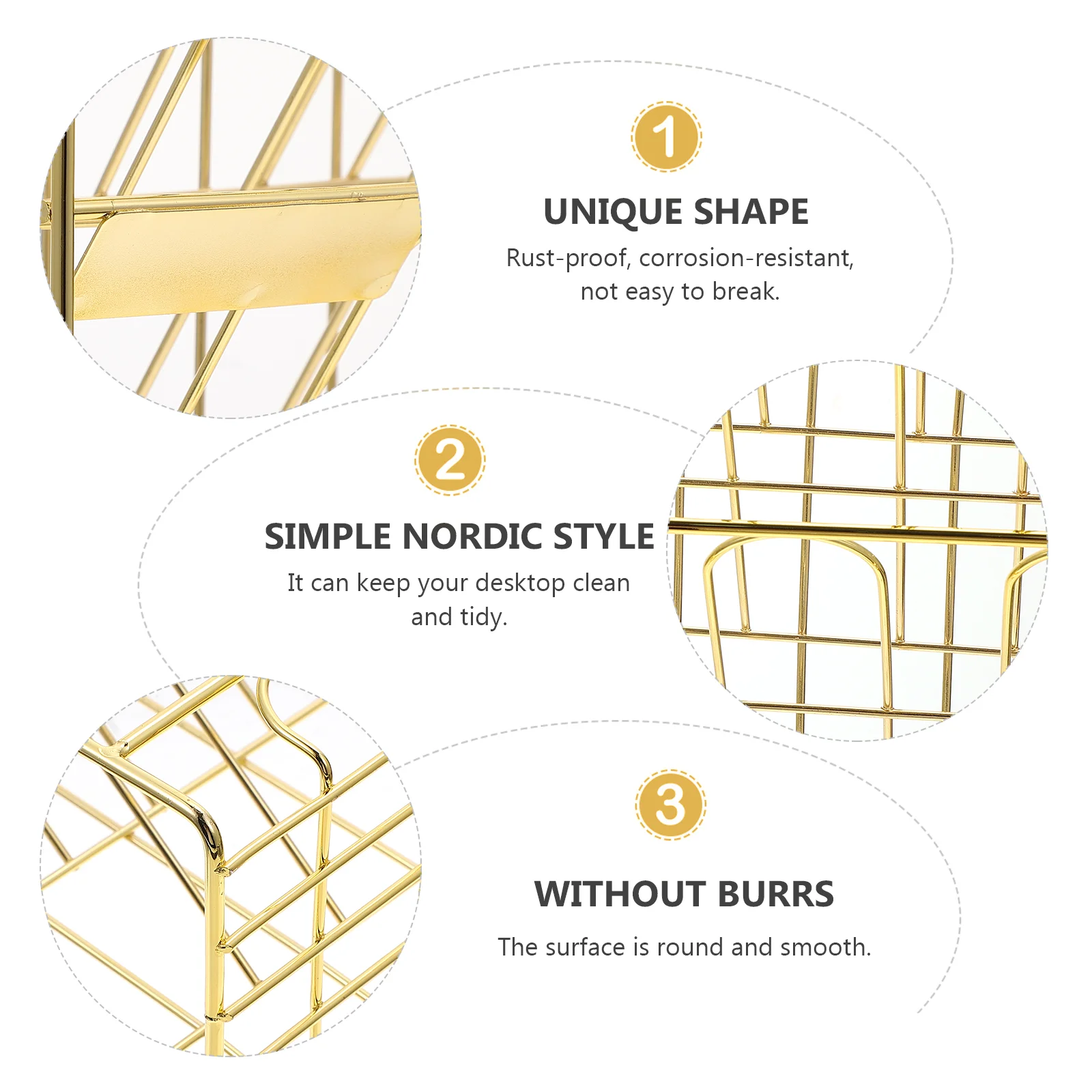 1

UNIQUE SHAPE

Rust-proof, corrosion-resistant, not easy to break.

2

SIMPLE NORDIC STYLE

It can keep your desktop clean and tidy.

3

WITHOUT BURRS

The surface is round and smooth.