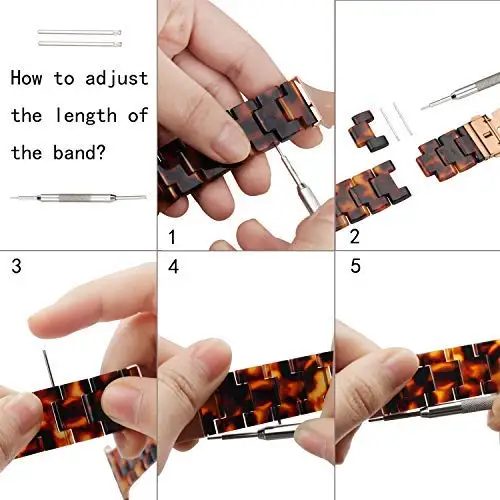 How to adjust the length of the band?

1

2

3

4

5