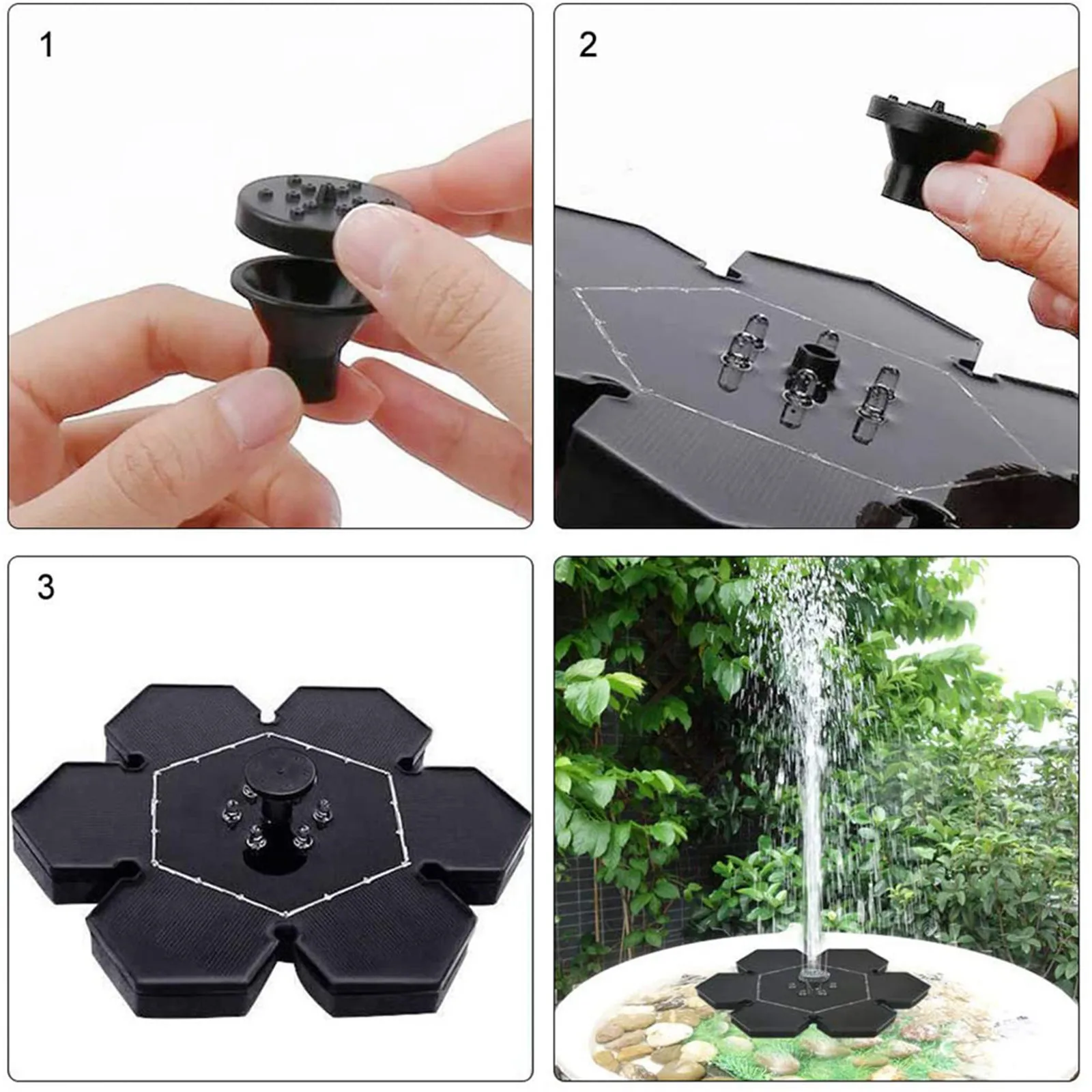 1

2

3