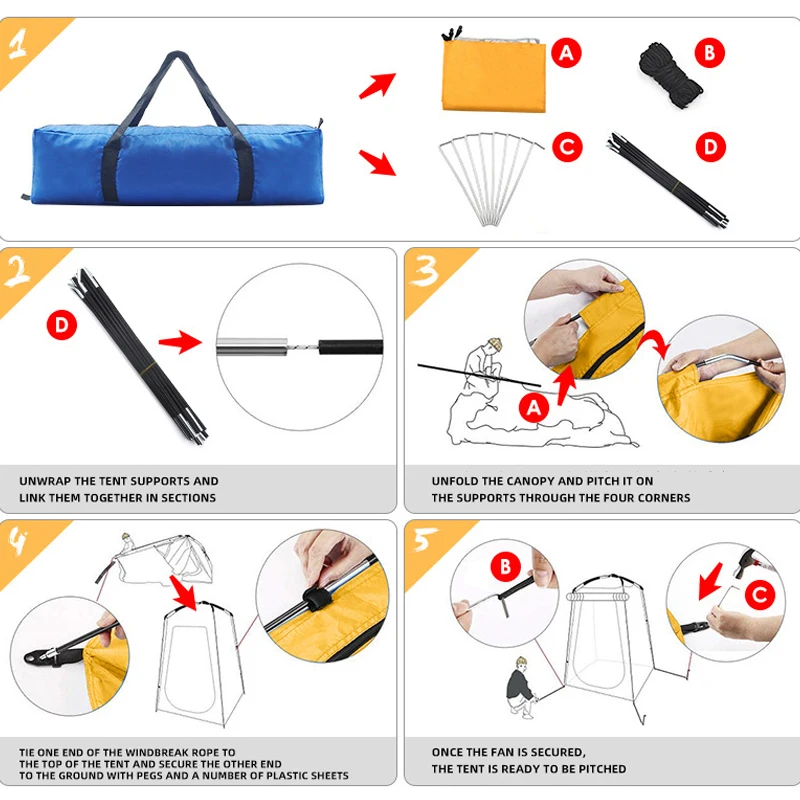 1

A

B

C

D

2

D

UNWRAP THE TENT SUPPORTS AND LINK THEM TOGETHER IN SECTIONS

3

A

UNFOLD THE CANOPY AND PITCH IT ON THE SUPPORTS THROUGH THE FOUR CORNERS

4

TIE ONE END OF THE WINDBREAK ROPE TO THE TOP OF THE TENT AND SECURE THE OTHER END TO THE GROUND WITH PEGS AND A NUMBER OF PLASTIC SHEETS

5

B

C

ONCE THE FAN IS SECURED, THE TENT IS READY TO BE PITCHED