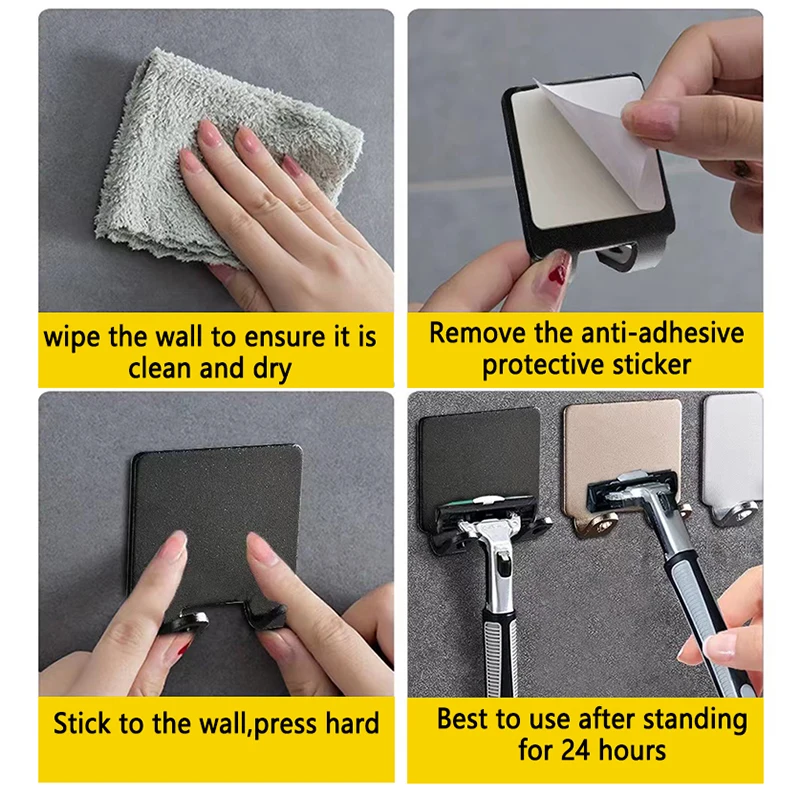 wipe the wall to ensure it is clean and dry

Remove the anti-adhesive protective sticker

Stick to the wall,press hard

Best to use after standing for 24 hours