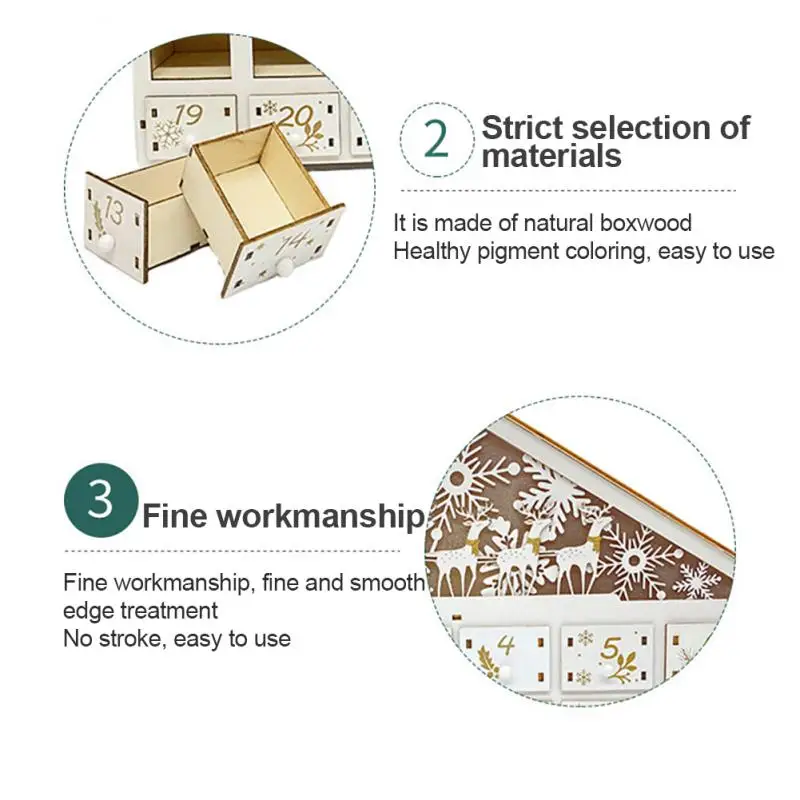 19

20

13

14

2 Strict selection of materials

It is made of natural boxwood
Healthy pigment coloring, easy to use

3 Fine workmanship

Fine workmanship, fine and smooth edge treatment
No stroke, easy to use

4

5