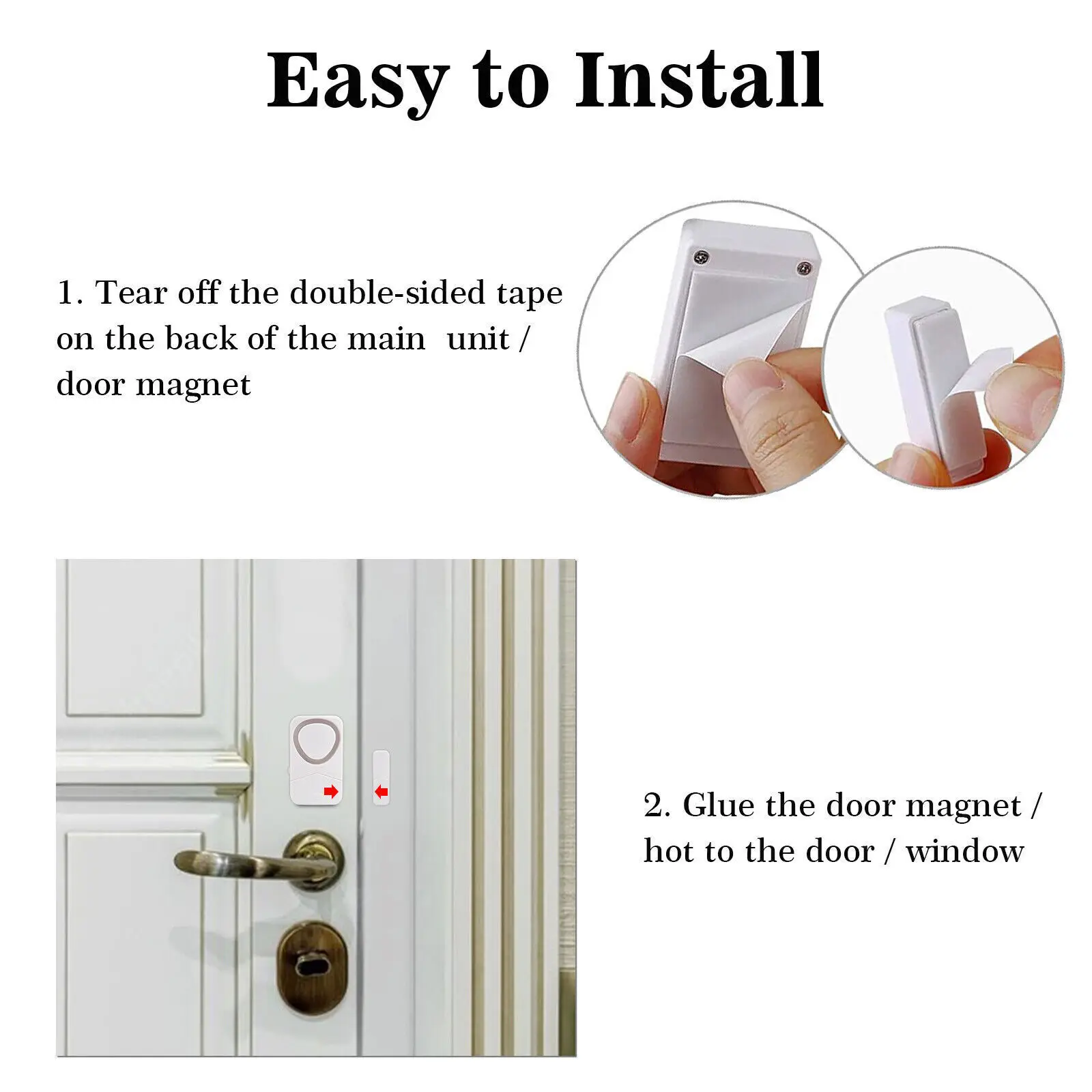 Easy to Install

1. Tear off the double-sided tape on the back of the main unit / door magnet

2. Glue the door magnet / hot to the door / window