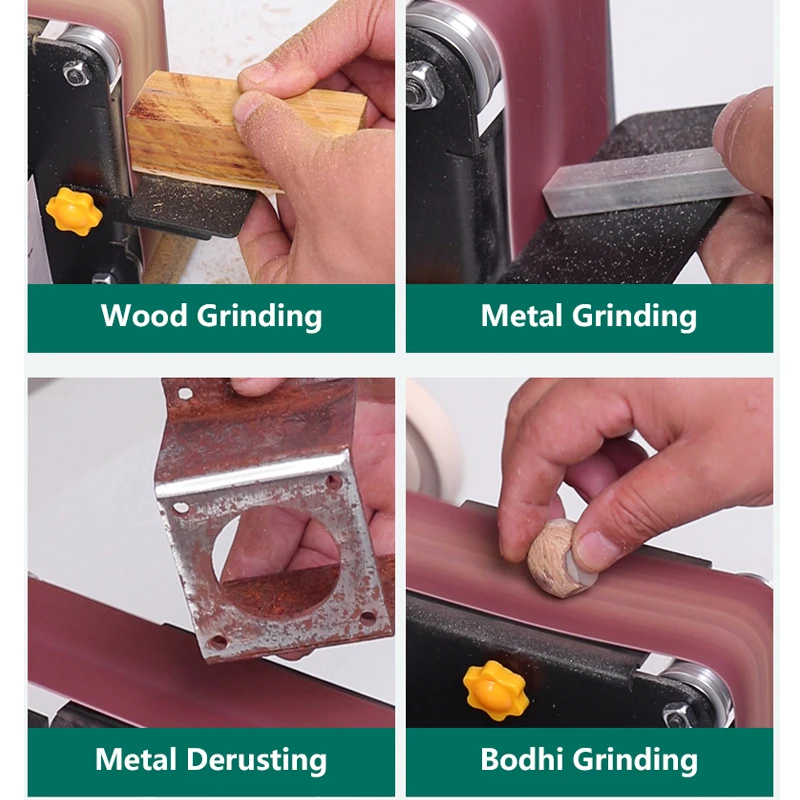 Wood Grinding

Metal Grinding

Metal Derusting

Bodhi Grinding