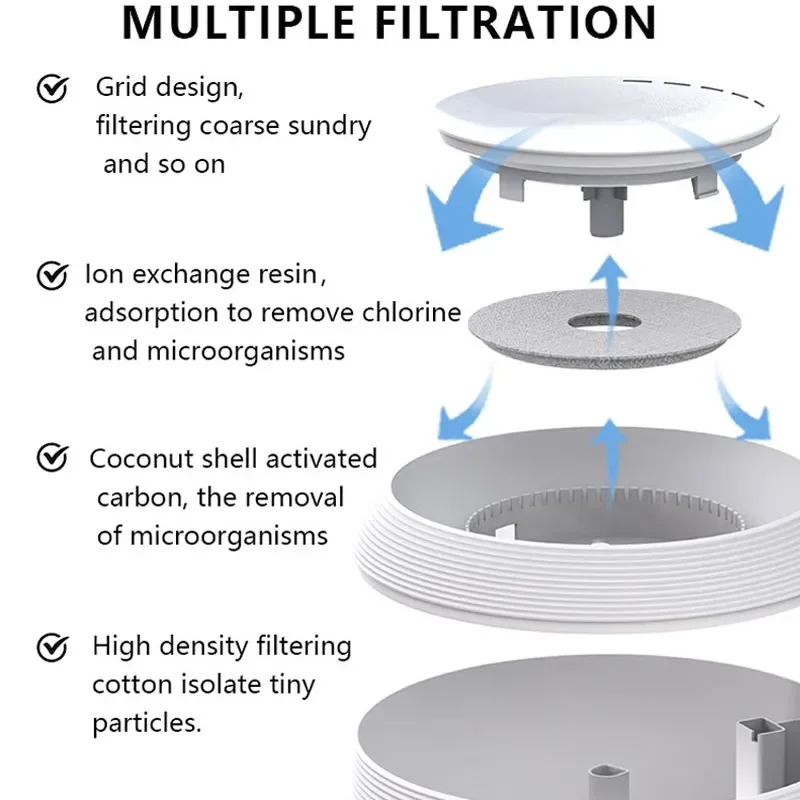 MULTIPLE FILTRATION

Grid design, filtering coarse sundry and so on

Ion exchange resin, adsorption to remove chlorine and microorganisms

Coconut shell activated carbon, the removal of microorganisms

High density filtering cotton isolate tiny particles.