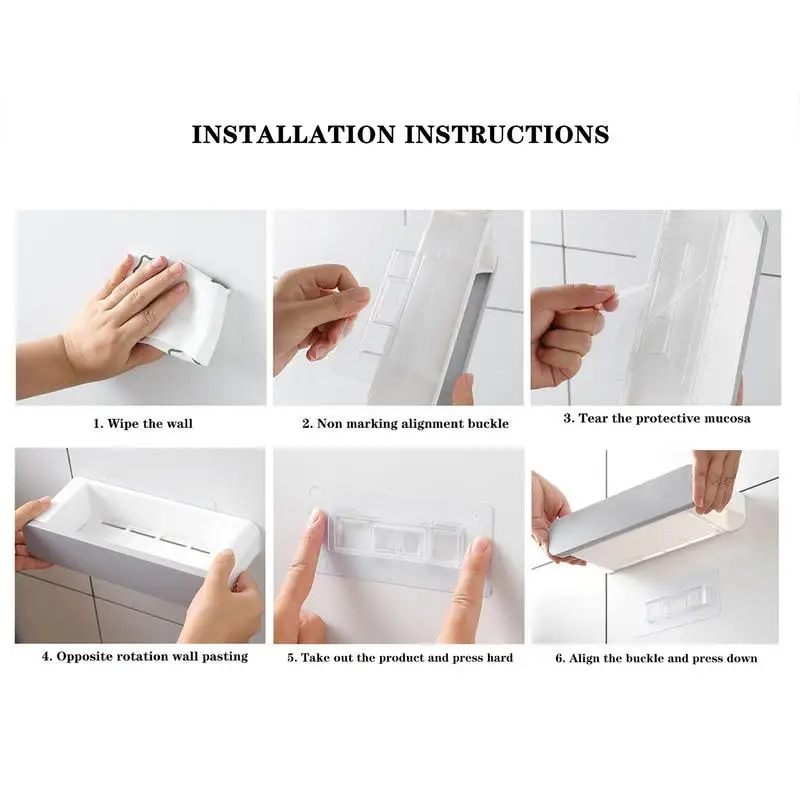 INSTALLATION INSTRUCTIONS

1. Wipe the wall

2. Non marking alignment buckle

3. Tear the protective mucosa

4. Opposite rotation wall pasting

5. Take out the product and press hard

6. Align the buckle and press down