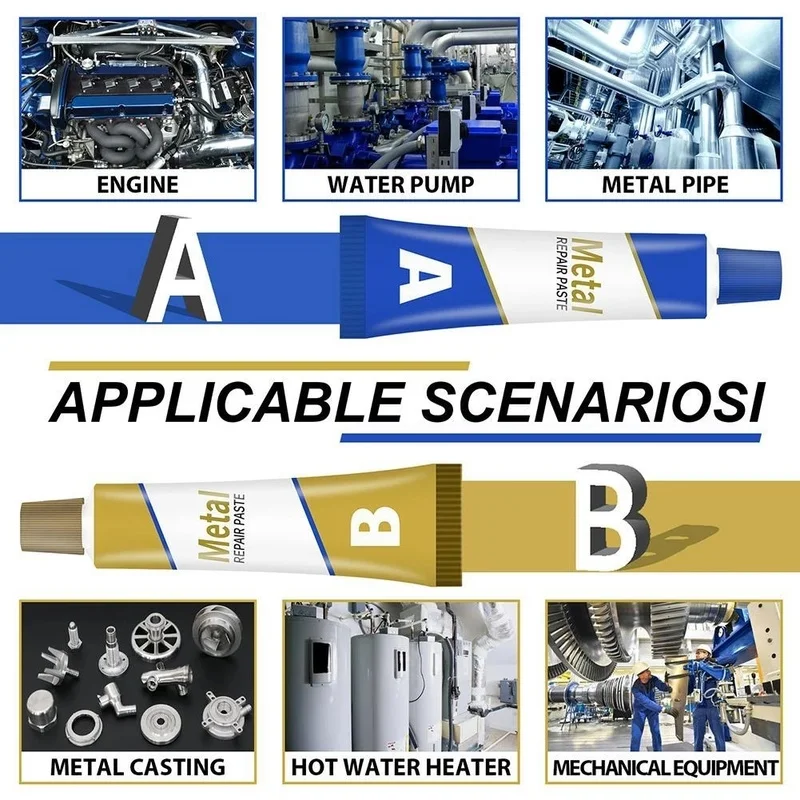 ENGINE

WATER PUMP

METAL PIPE

A

A

Metal
REPAIR PASTE

APPLICABLE SCENARIOSI

Metal
REPAIR PASTE

B

B

METAL CASTING

HOT WATER HEATER

MECHANICAL EQUIPMENT