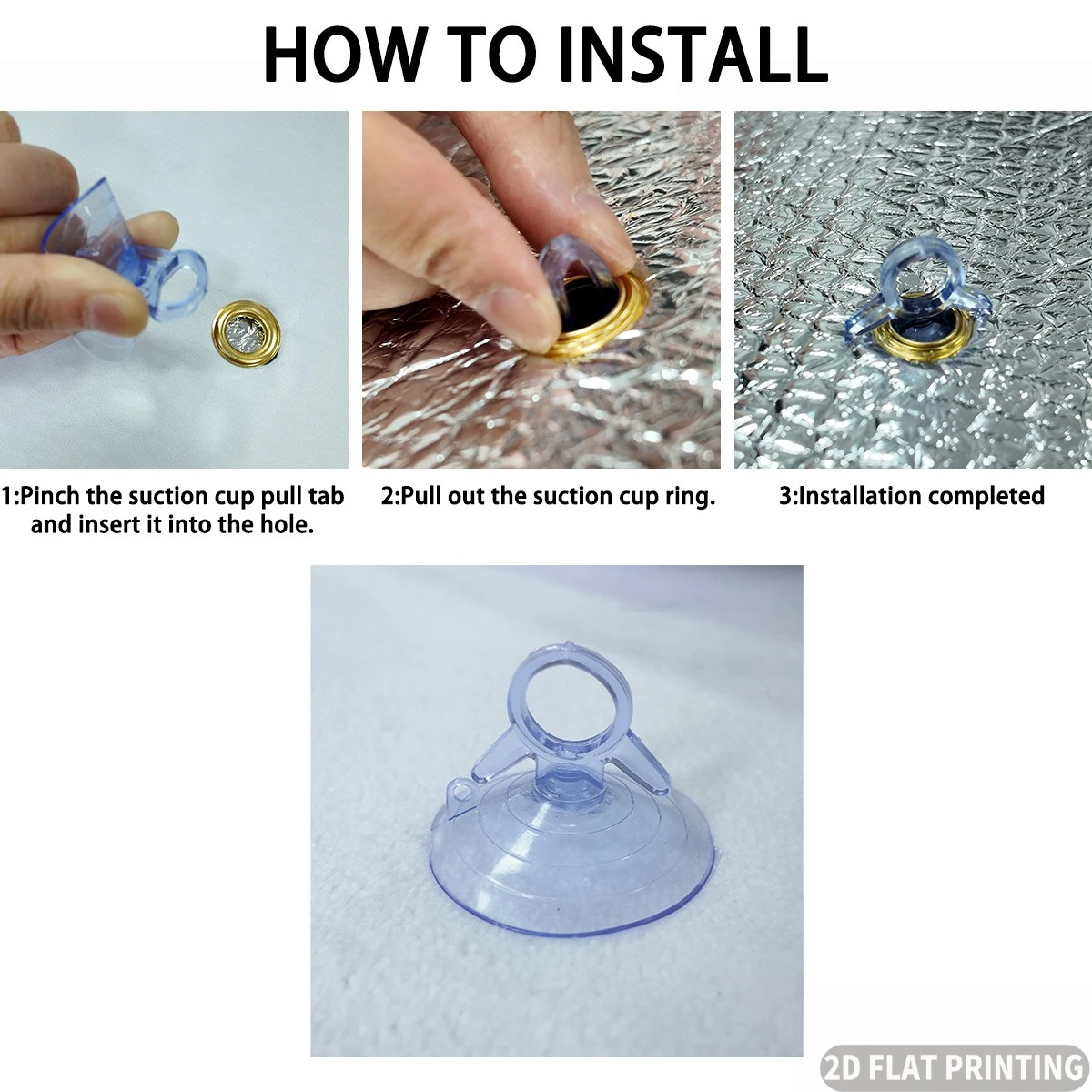 HOW TO INSTALL

1:Pinch the suction cup pull tab and insert it into the hole.

2:Pull out the suction cup ring.

3:Installation completed

2D FLAT PRINTING