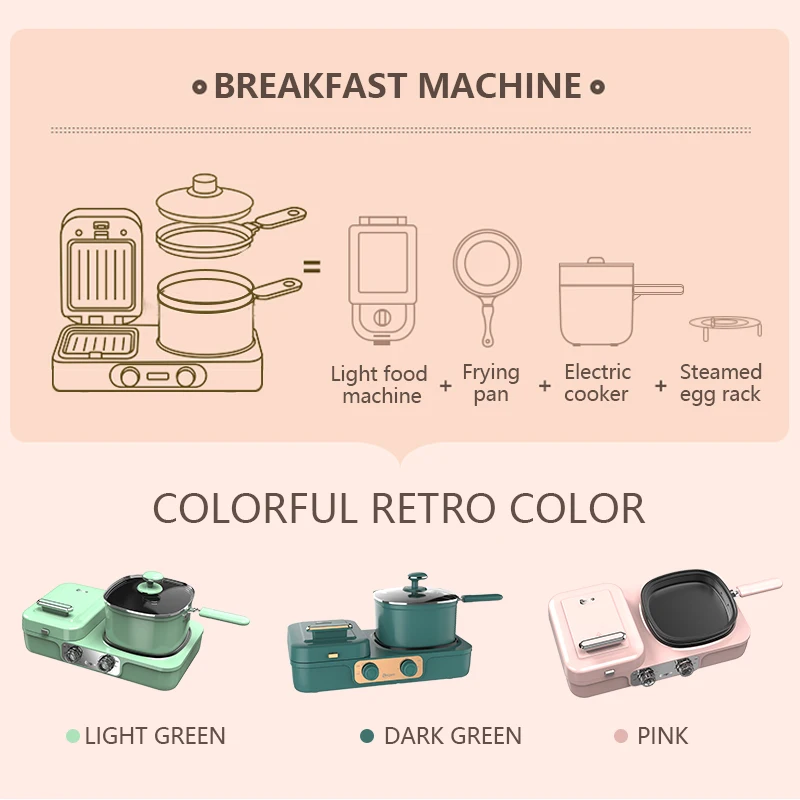 • BREAKFAST MACHINE •

=

Light food machine + Frying pan + Electric cooker + Steamed egg rack

COLORFUL RETRO COLOR

LIGHT GREEN

DARK GREEN

PINK