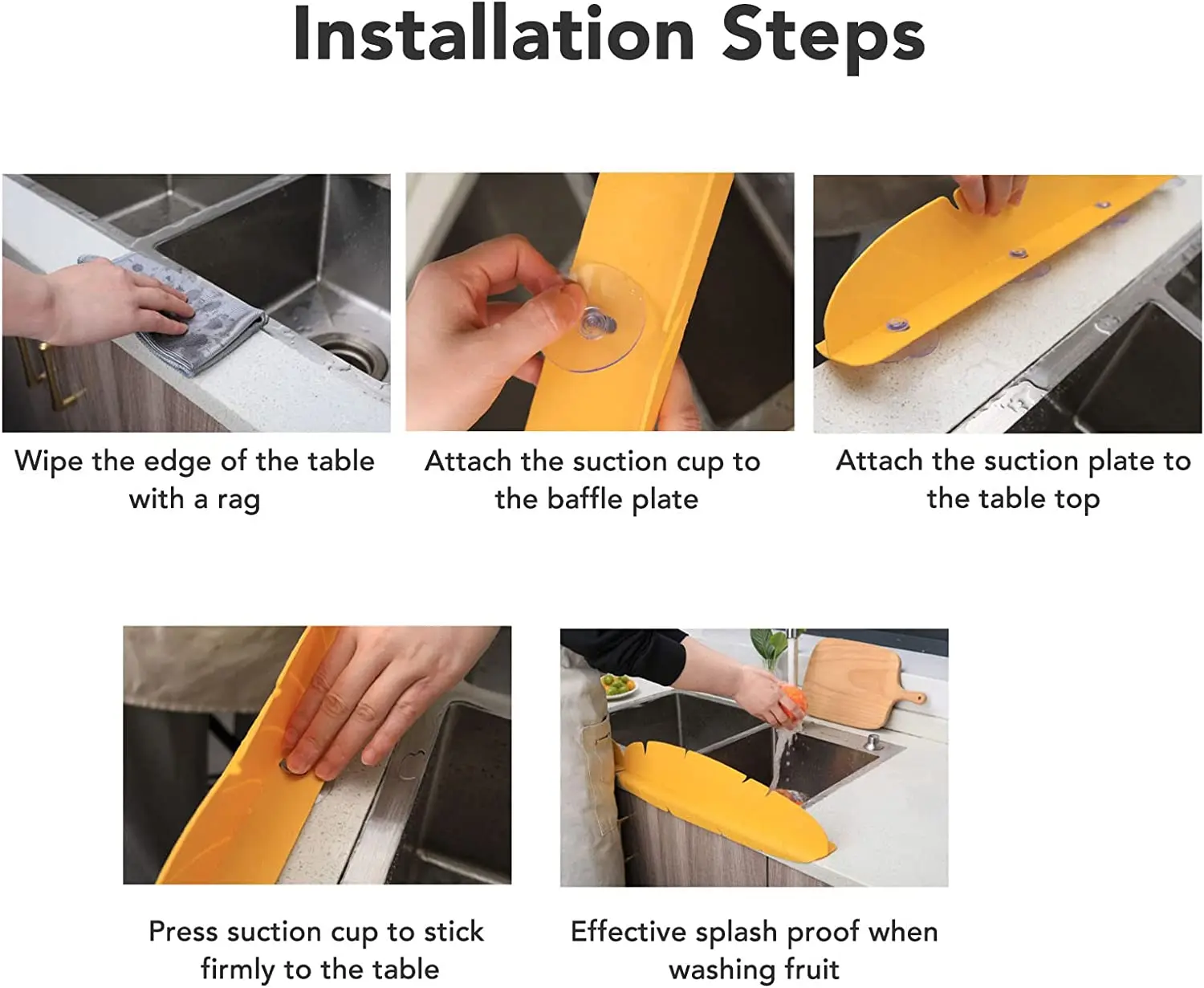 Installation Steps

Wipe the edge of the table with a rag

Attach the suction cup to the baffle plate

Attach the suction plate to the table top

Press suction cup to stick firmly to the table

Effective splash proof when washing fruit