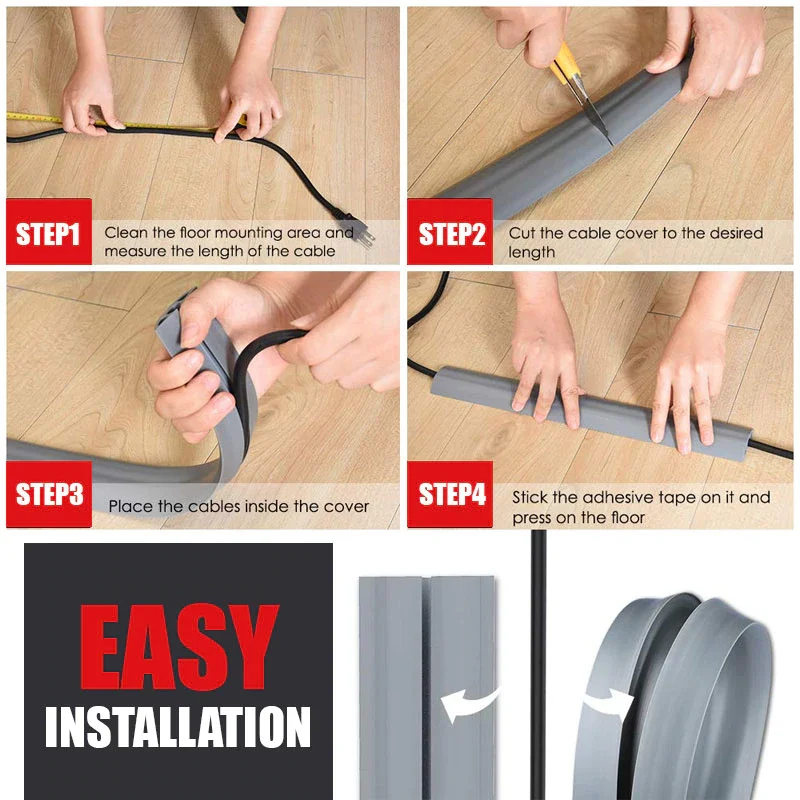 STEP1 Clean the floor mounting area and measure the length of the cable

STEP2 Cut the cable cover to the desired length

STEP3 Place the cables inside the cover

STEP4 Stick the adhesive tape on it and press on the floor

EASY INSTALLATION