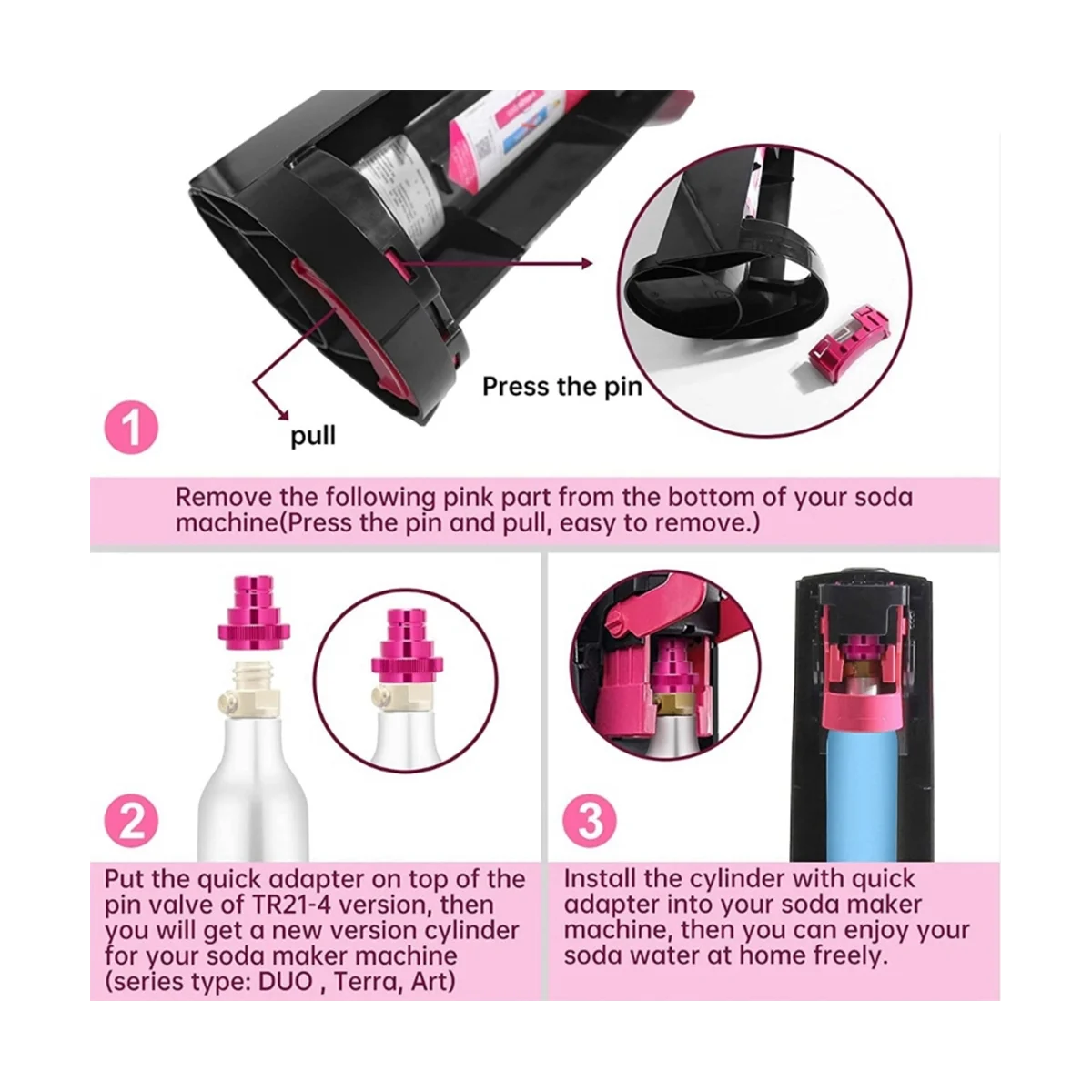 Press the pin

1

pull

Remove the following pink part from the bottom of your soda machine(Press the pin and pull, easy to remove.)

2

Put the quick adapter on top of the pin valve of TR21-4 version, then you will get a new version cylinder for your soda maker machine (series type: DUO , Terra, Art)

3

Install the cylinder with quick adapter into your soda maker machine, then you can enjoy your soda water at home freely.