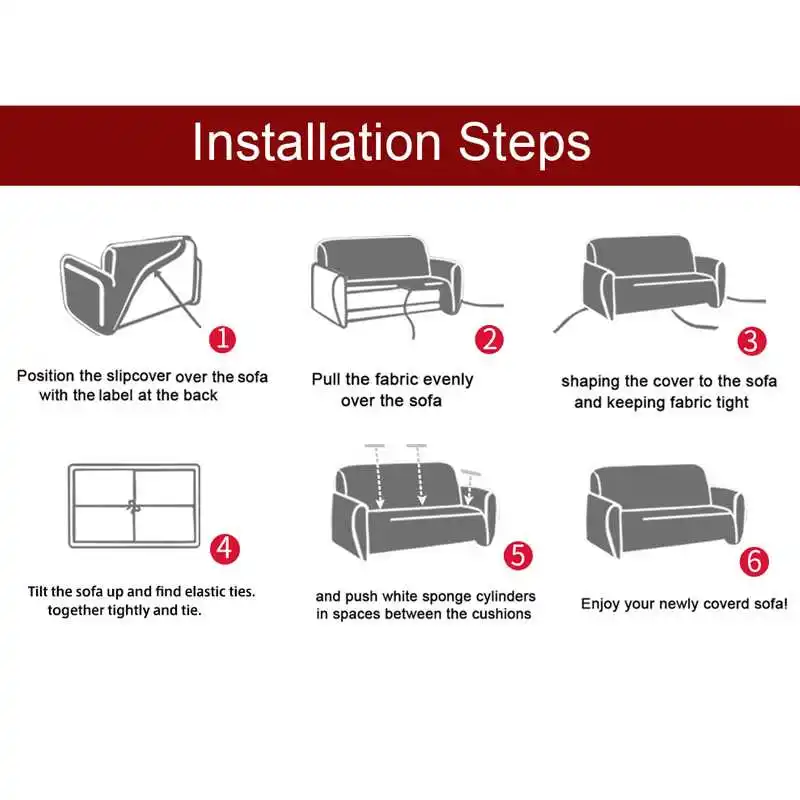 Installation Steps

1
Position the slipcover over the sofa with the label at the back

2
Pull the fabric evenly over the sofa

3
shaping the cover to the sofa and keeping fabric tight

4
Tilt the sofa up and find elastic ties. together tightly and tie.

5
and push white sponge cylinders in spaces between the cushions

6
Enjoy your newly coverd sofa!