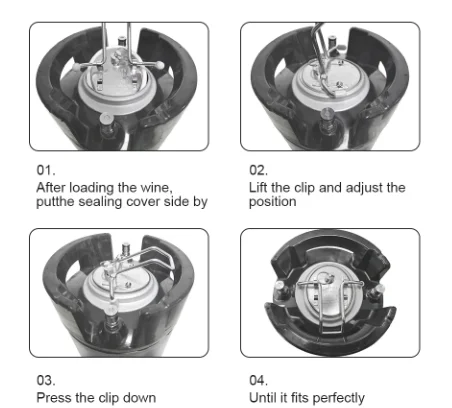 01.
After loading the wine, putthe sealing cover side by

02.
Lift the clip and adjust the position

03.
Press the clip down

04.
Until it fits perfectly