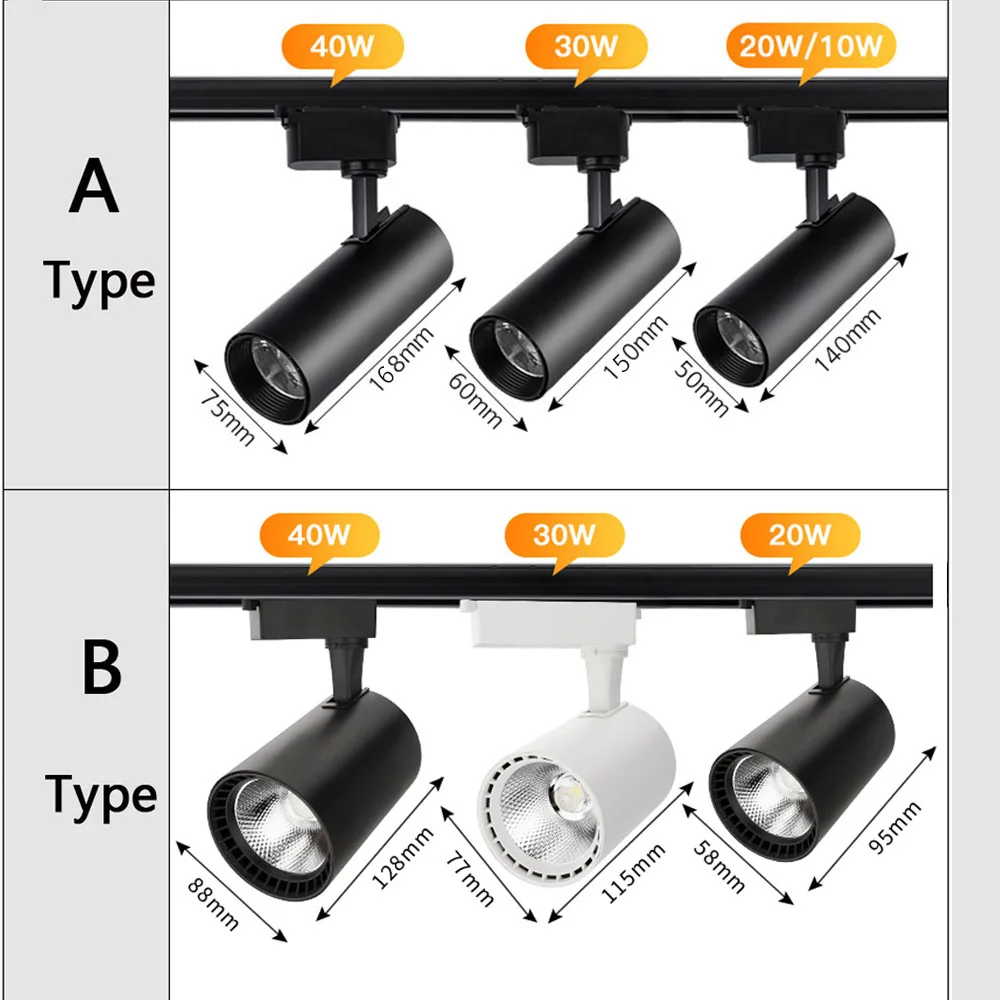 A
Type

40W
30W
20W/10W

75mm
168mm
60mm
150mm
50mm
140mm

B
Type

40W
30W
20W

88mm
128mm
77mm
115mm
58mm
95mm