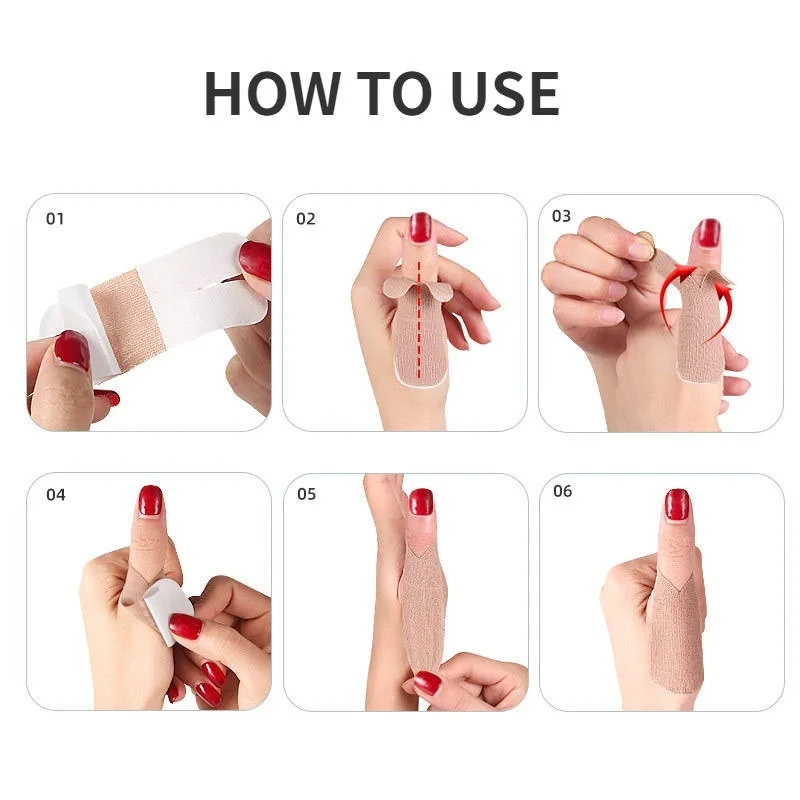 HOW TO USE

01

02

03

04

05

06