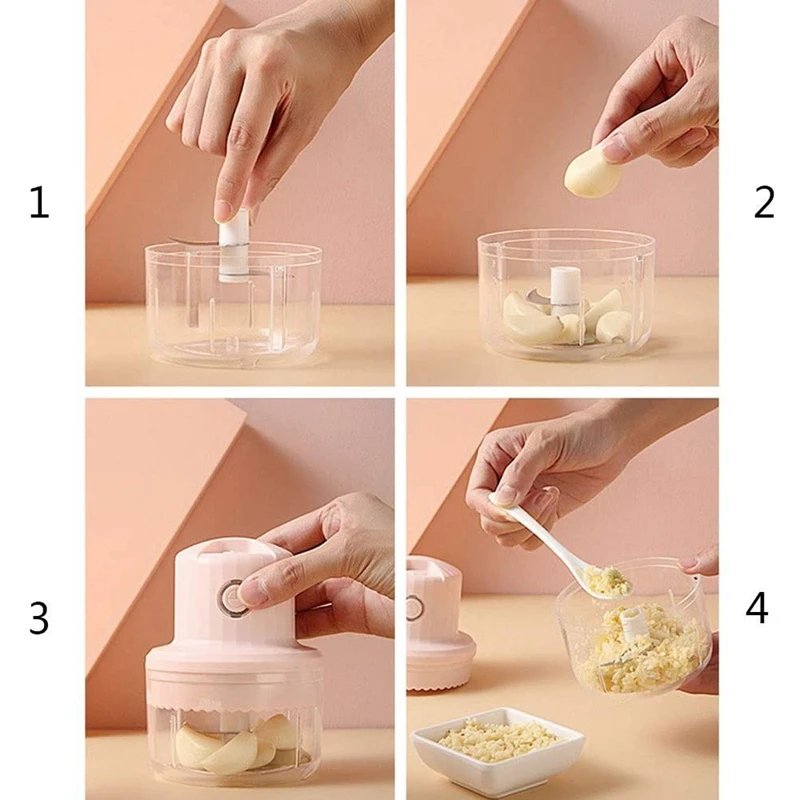 1

2

3

4