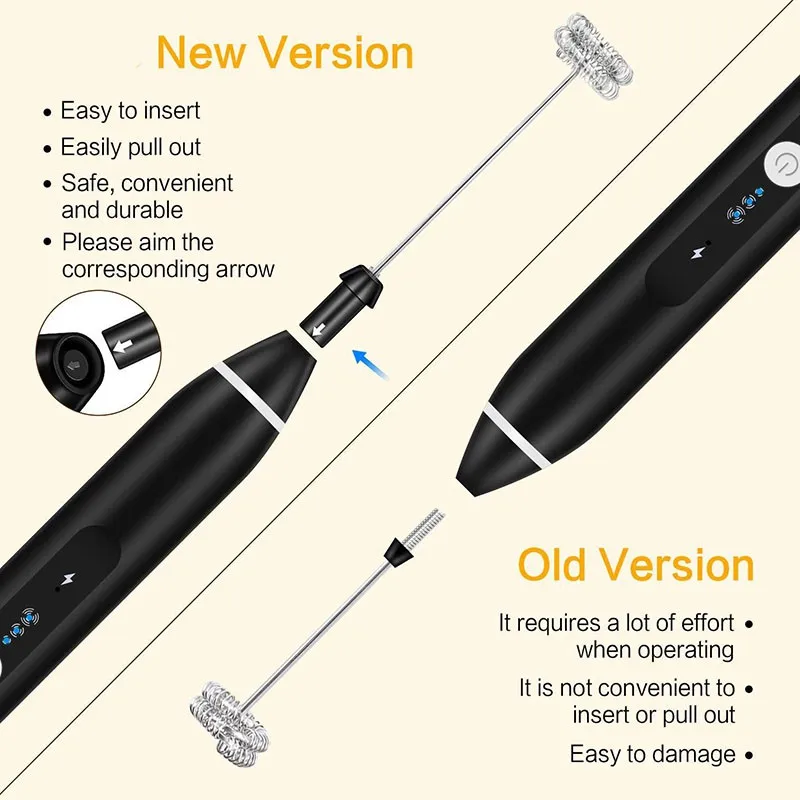 New Version

• Easy to insert
• Easily pull out
• Safe, convenient and durable
• Please aim the corresponding arrow

Old Version

It requires a lot of effort when operating •
It is not convenient to insert or pull out •
Easy to damage •