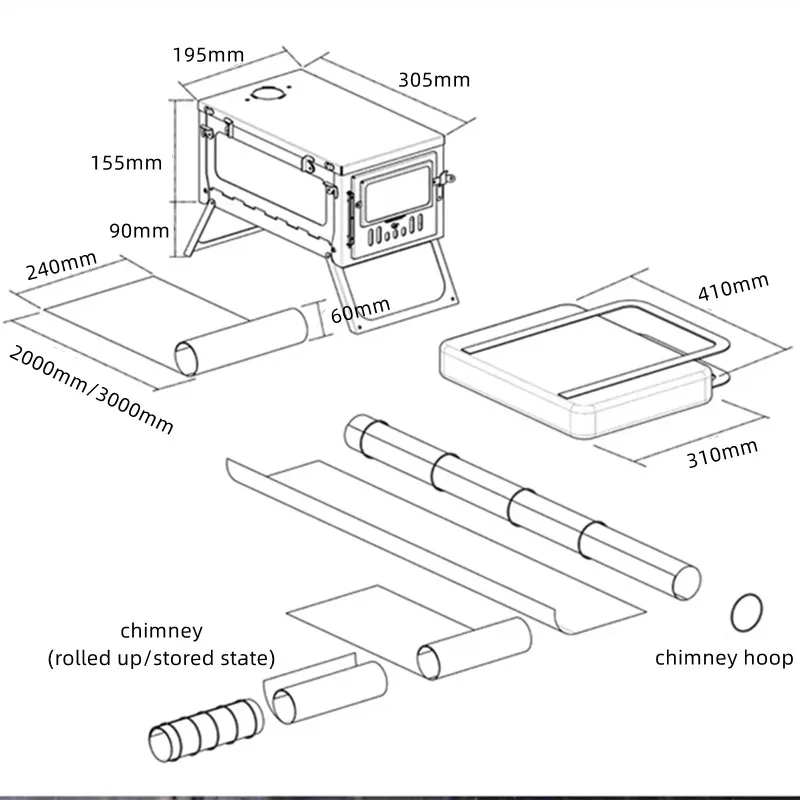 195mm

305mm

155mm

90mm

240mm

60mm

2000mm/3000mm

410mm

310mm

chimney
(rolled up/stored state)

chimney hoop