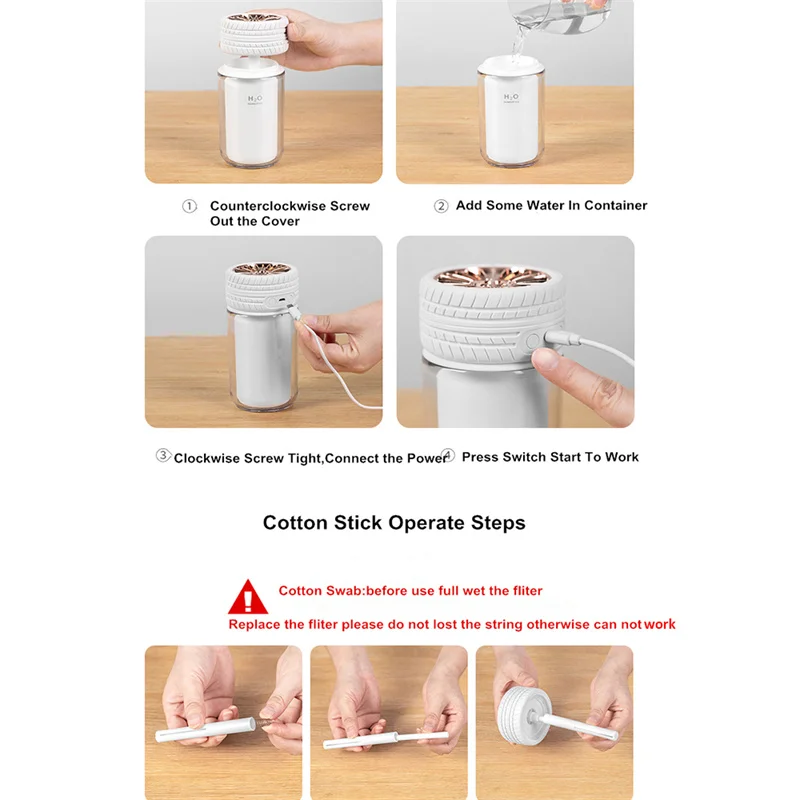 $H_2O$

$H_2O$

① Counterclockwise Screw Out the Cover

② Add Some Water In Container

③ Clockwise Screw Tight,Connect the Power

④ Press Switch Start To Work

Cotton Stick Operate Steps

Cotton Swab:before use full wet the fliter

Replace the fliter please do not lost the string otherwise can not work