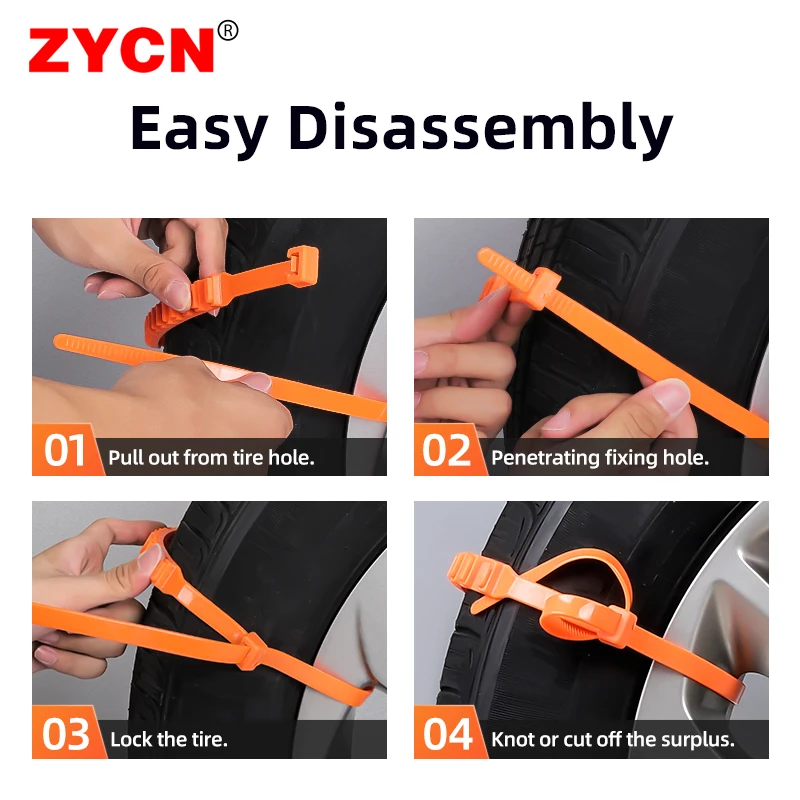 ZYCN®

Easy Disassembly

01 Pull out from tire hole.

02 Penetrating fixing hole.

03 Lock the tire.

04 Knot or cut off the surplus.