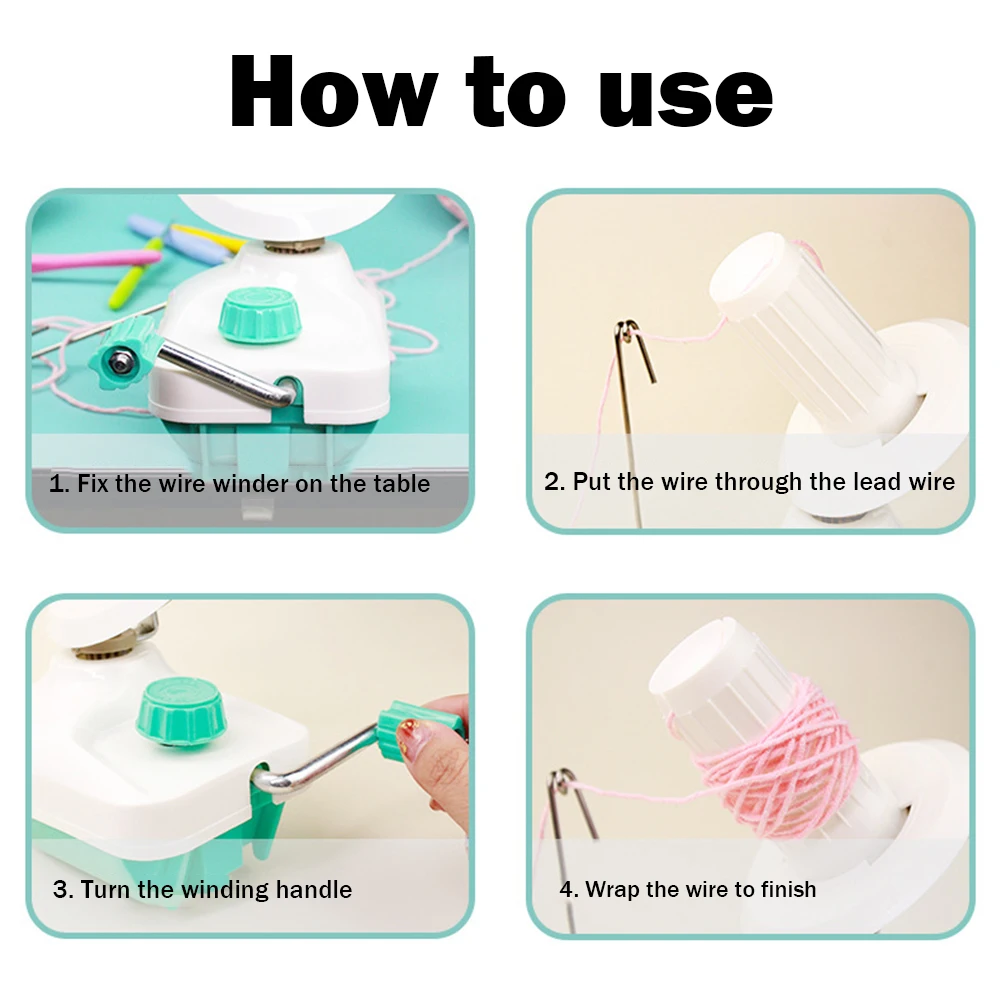 How to use

1. Fix the wire winder on the table

2. Put the wire through the lead wire

3. Turn the winding handle

4. Wrap the wire to finish