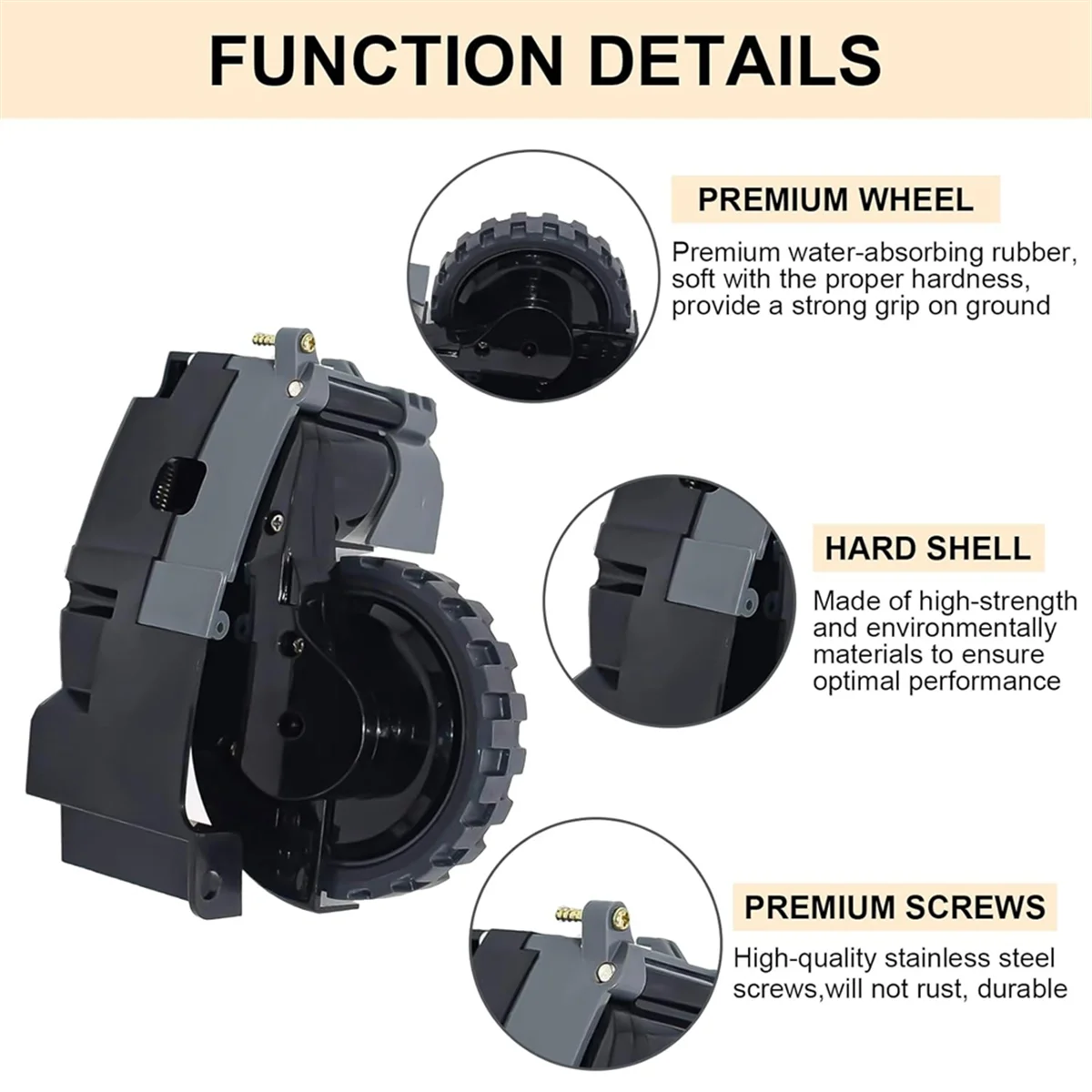 FUNCTION DETAILS

PREMIUM WHEEL

Premium water-absorbing rubber, soft with the proper hardness, provide a strong grip on ground

HARD SHELL

Made of high-strength and environmentally materials to ensure optimal performance

PREMIUM SCREWS

High-quality stainless steel screws,will not rust, durable